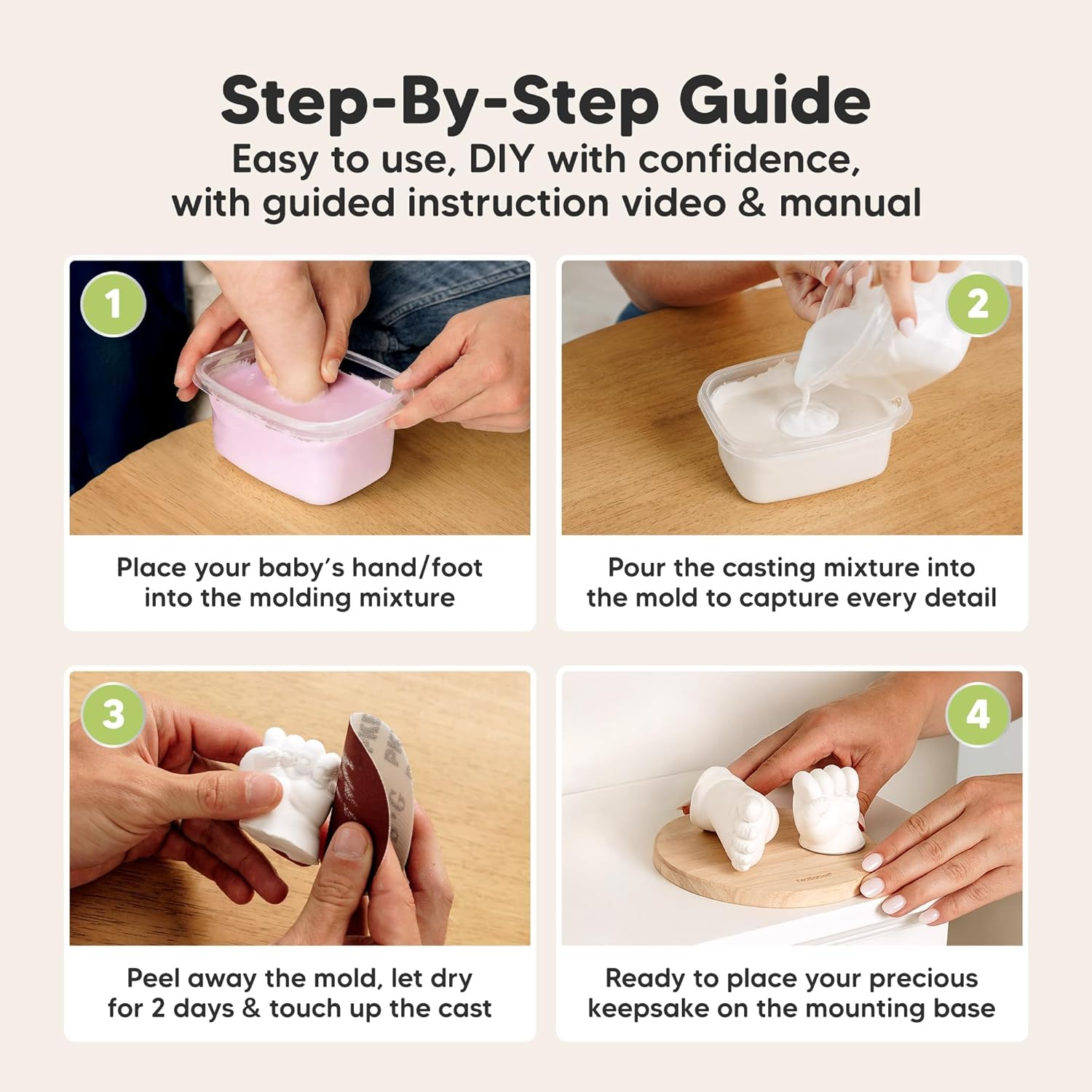 Step-By-Step Guide
Easy to use, DIY with confidence, with guided instruction video & manual

1

Place your baby's hand/foot into the molding mixture

2

Pour the casting mixture into the mold to capture every detail

3

Peel away the mold, let dry for 2 days & touch up the cast

4

Ready to place your precious keepsake on the mounting base