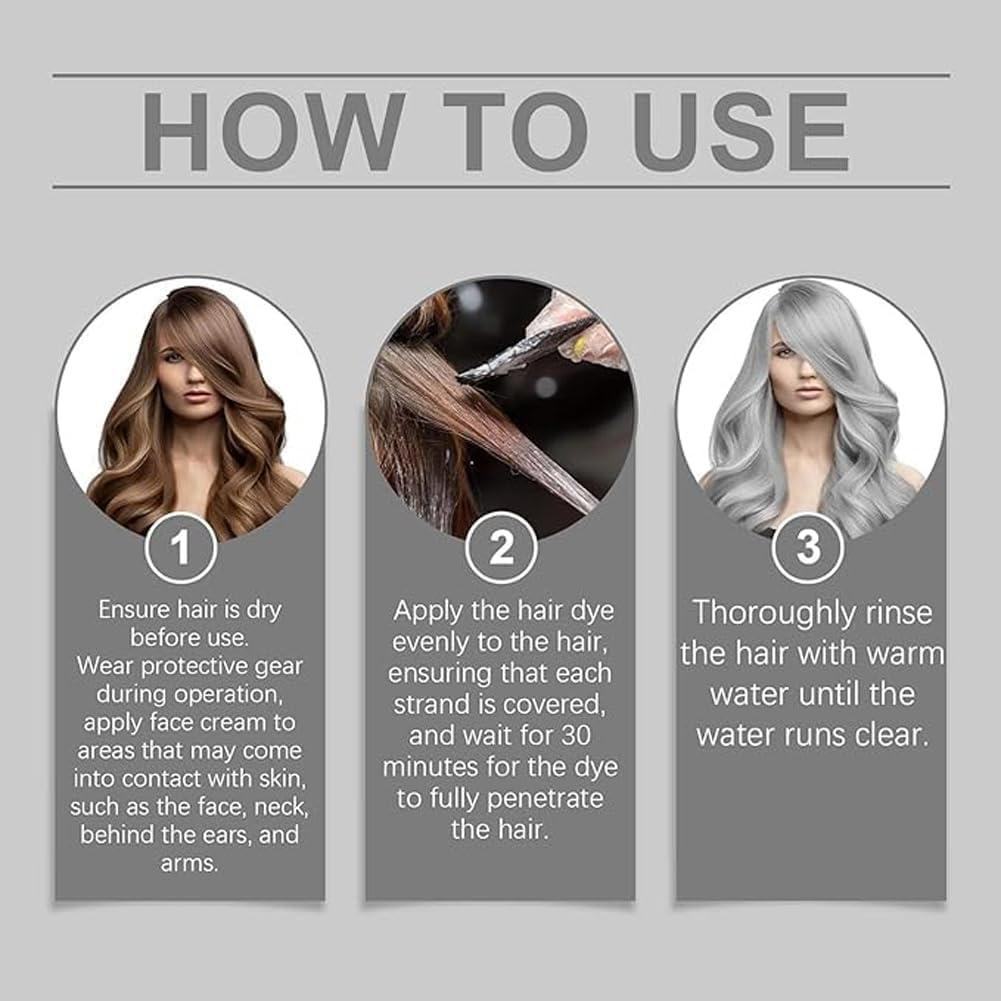 HOW TO USE

1

Ensure hair is dry before use.
Wear protective gear during operation, apply face cream to areas that may come into contact with skin, such as the face, neck, behind the ears, and arms.

2

Apply the hair dye evenly to the hair, ensuring that each strand is covered, and wait for 30 minutes for the dye to fully penetrate the hair.

3

Thoroughly rinse the hair with warm water until the water runs clear.