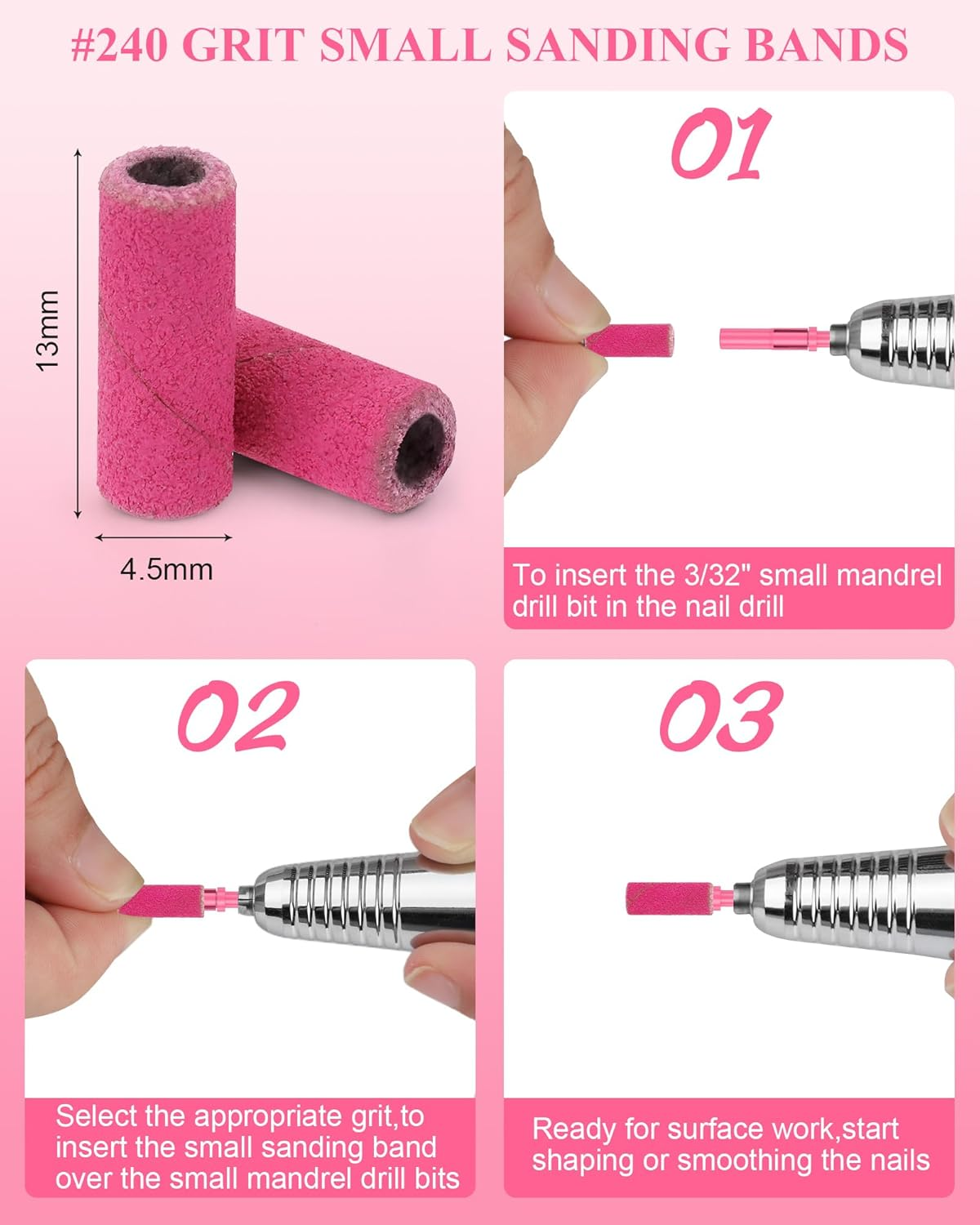 #240 GRIT SMALL SANDING BANDS

13mm

4.5mm

01

To insert the 3/32" small mandrel drill bit in the nail drill

02

Select the appropriate grit,to insert the small sanding band over the small mandrel drill bits

03

Ready for surface work,start shaping or smoothing the nails