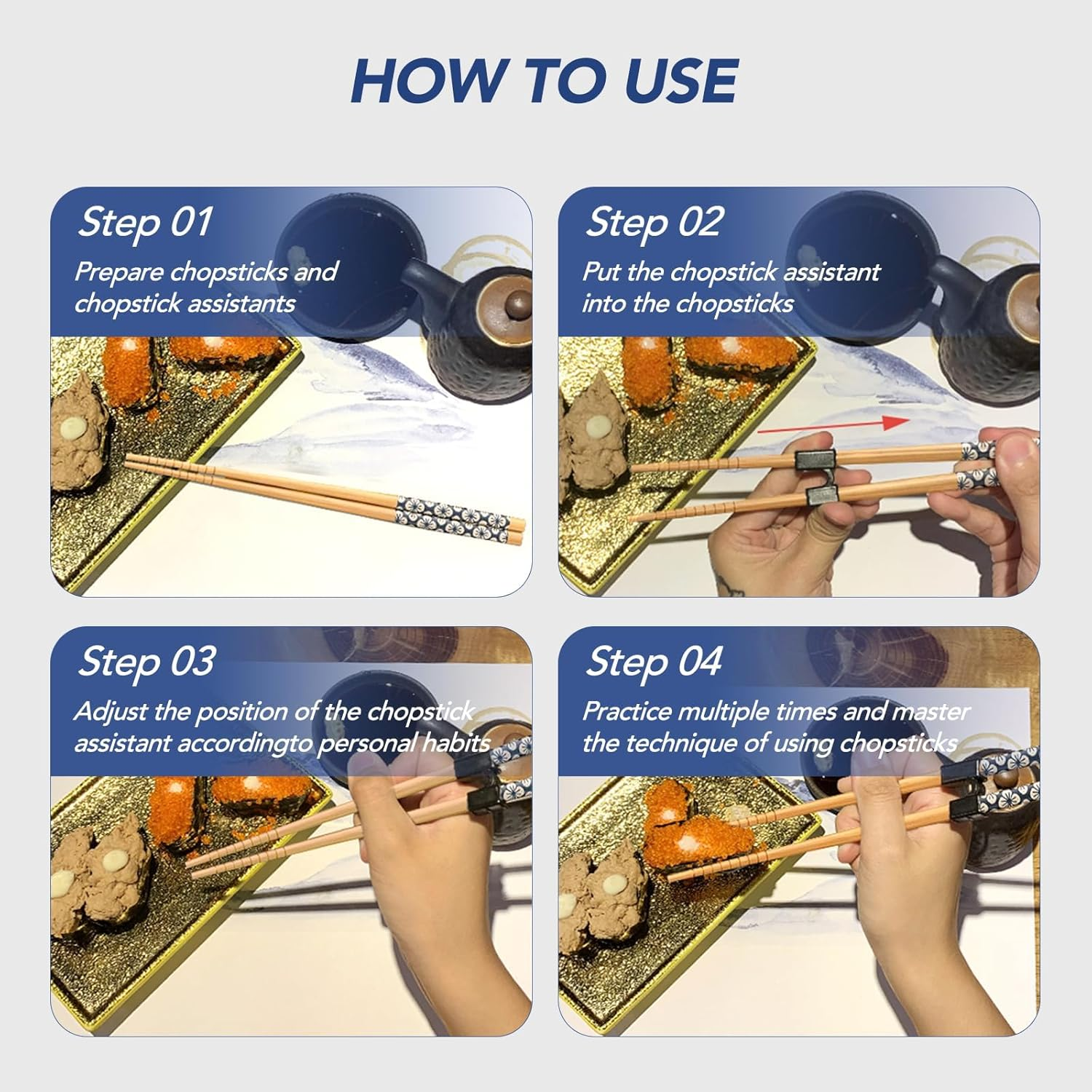 HOW TO USE

Step 01
Prepare chopsticks and chopstick assistants

Step 02
Put the chopstick assistant into the chopsticks

Step 03
Adjust the position of the chopstick assistant accordingto personal habits

Step 04
Practice multiple times and master the technique of using chopsticks