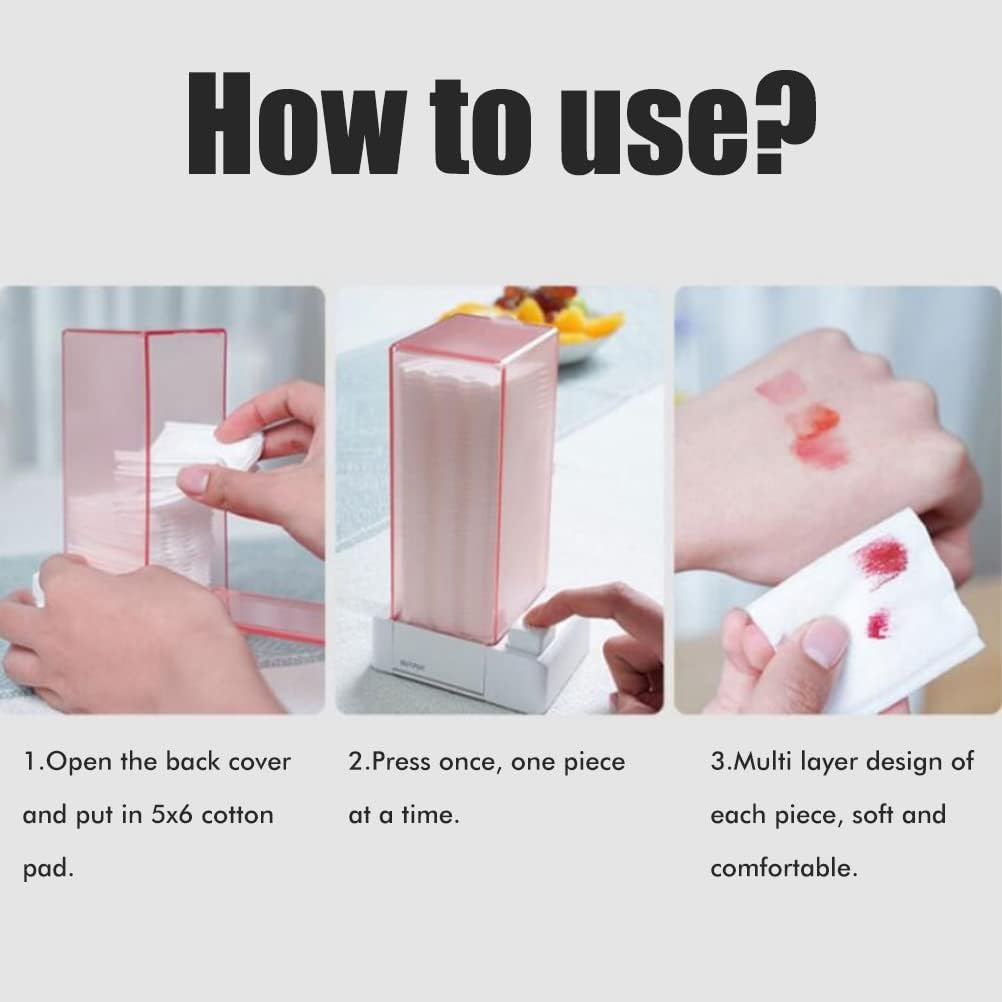 How to use?

1.Open the back cover and put in 5x6 cotton pad.

2.Press once, one piece at a time.

3.Multi layer design of each piece, soft and comfortable.