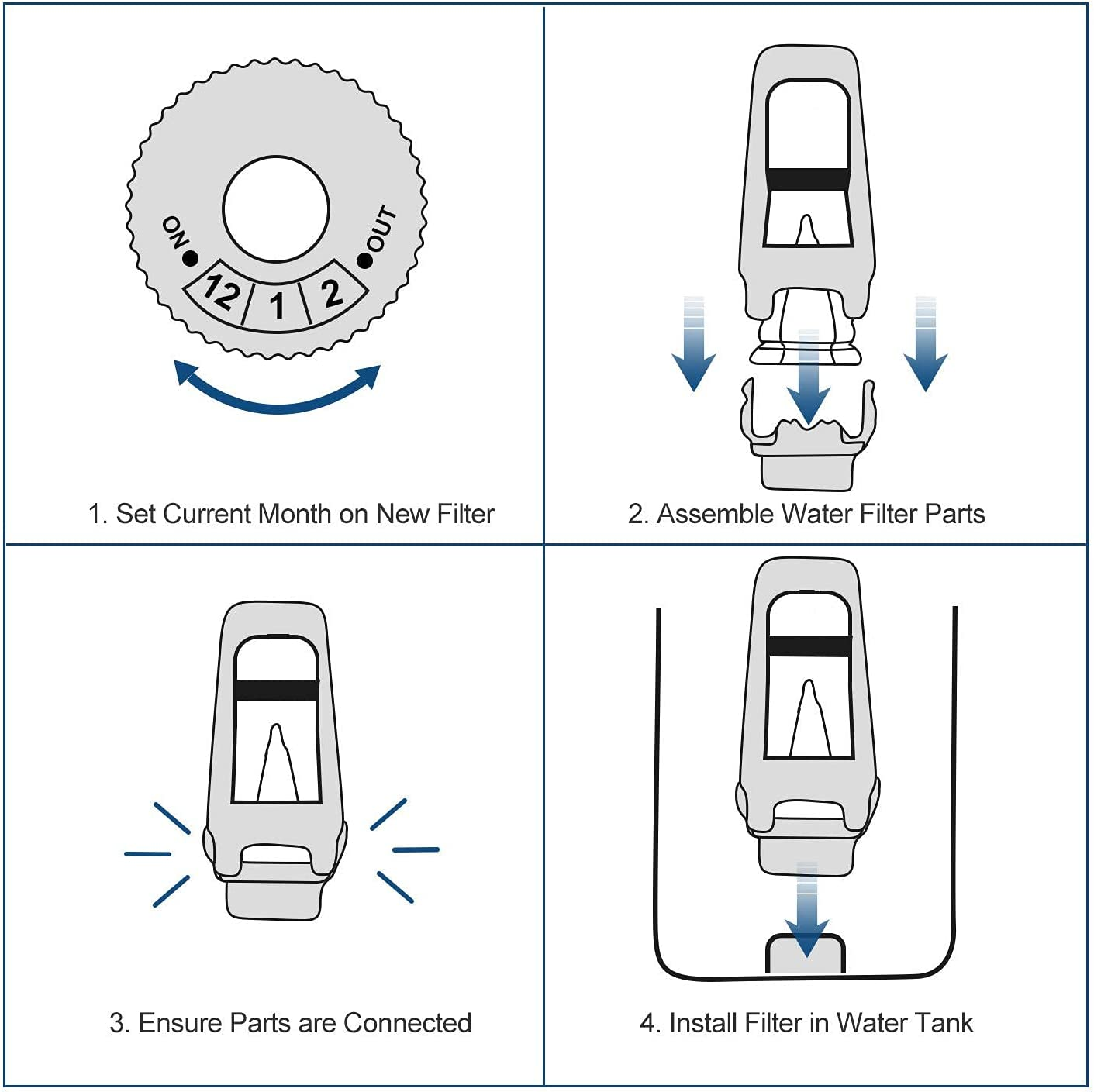 ON
OUT
12
1
2

1. Set Current Month on New Filter

2. Assemble Water Filter Parts

3. Ensure Parts are Connected

4. Install Filter in Water Tank