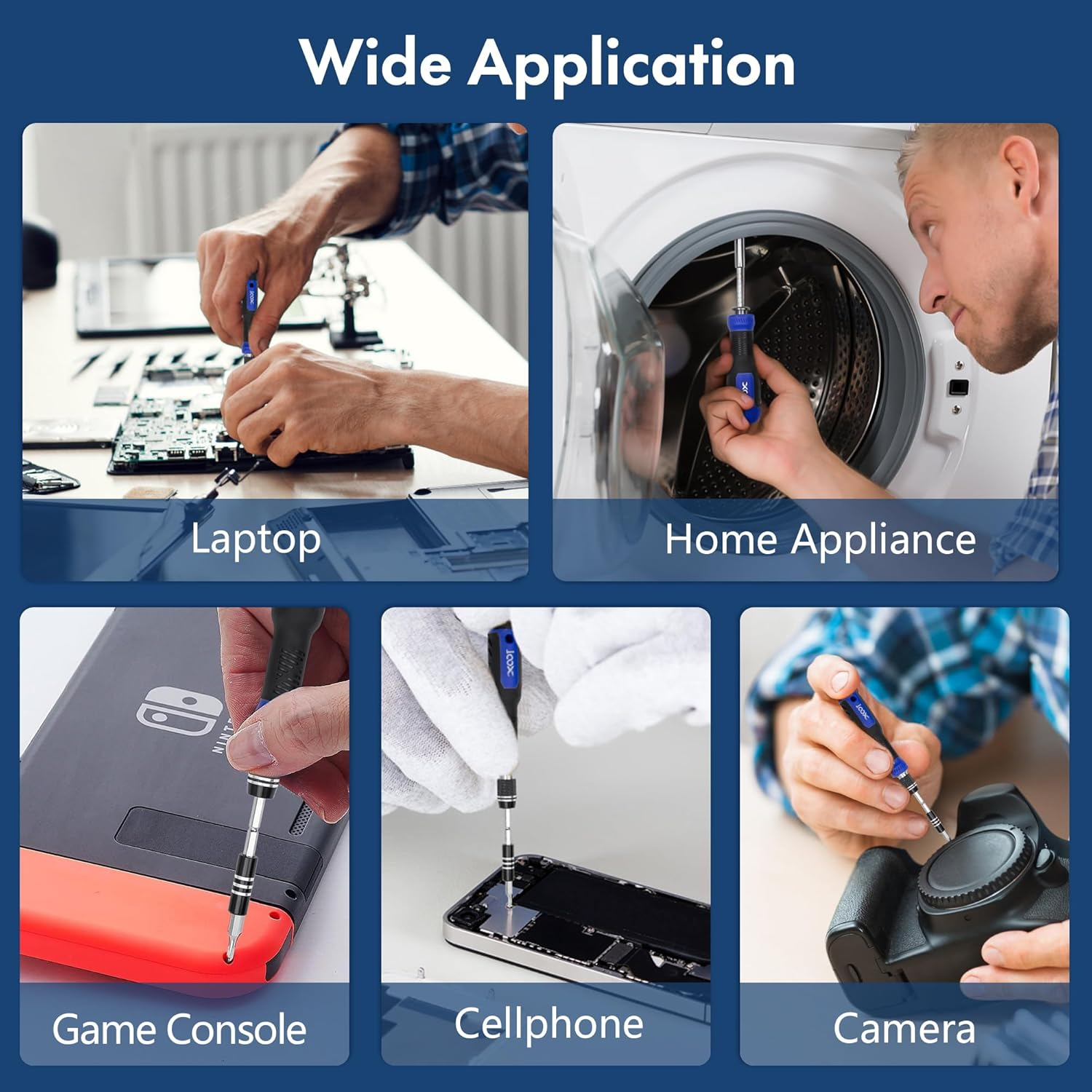 Wide Application

Laptop

Home Appliance

Game Console

Cellphone

Camera