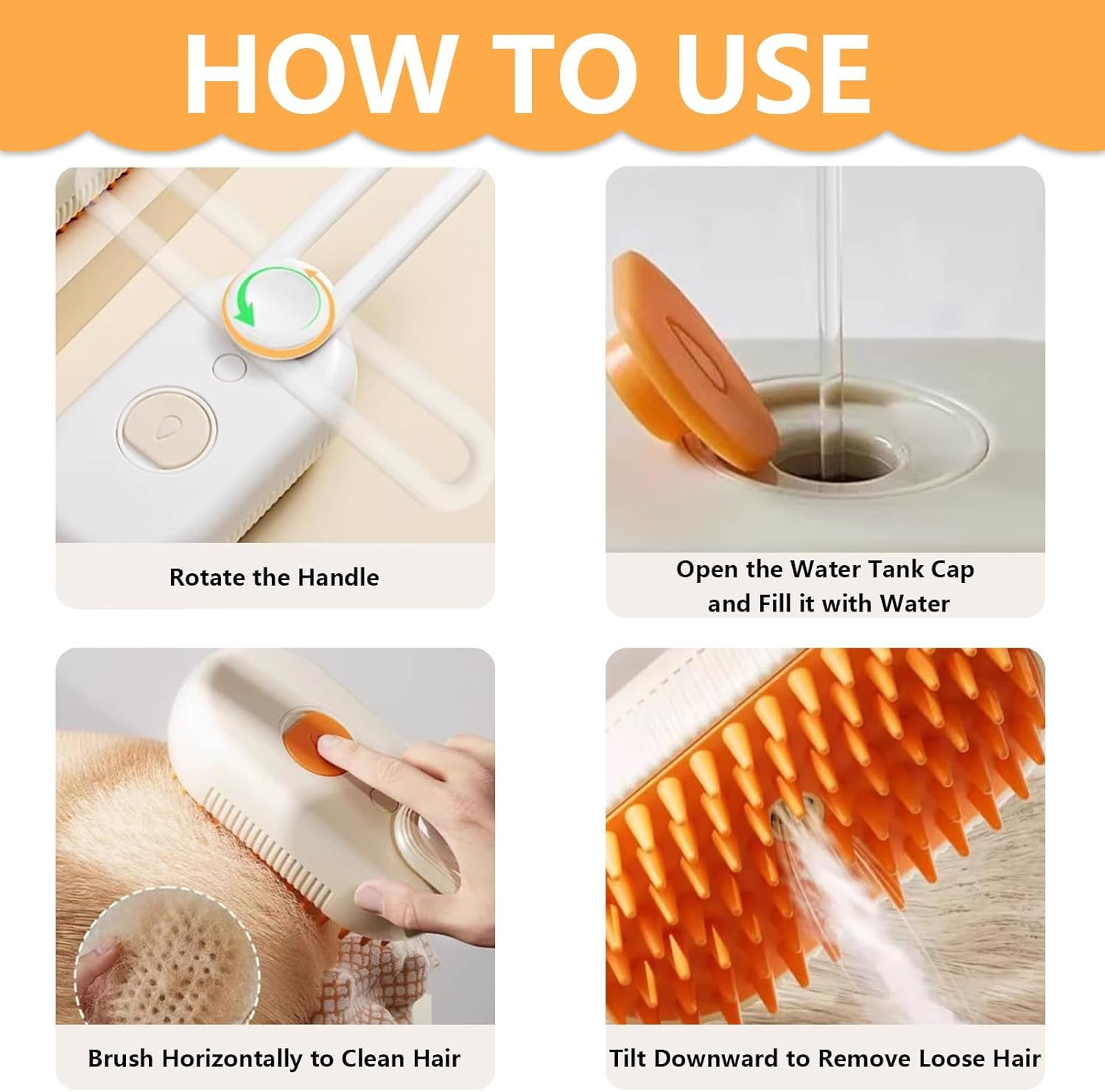 HOW TO USE

Rotate the Handle

Open the Water Tank Cap and Fill it with Water

Brush Horizontally to Clean Hair

Tilt Downward to Remove Loose Hair