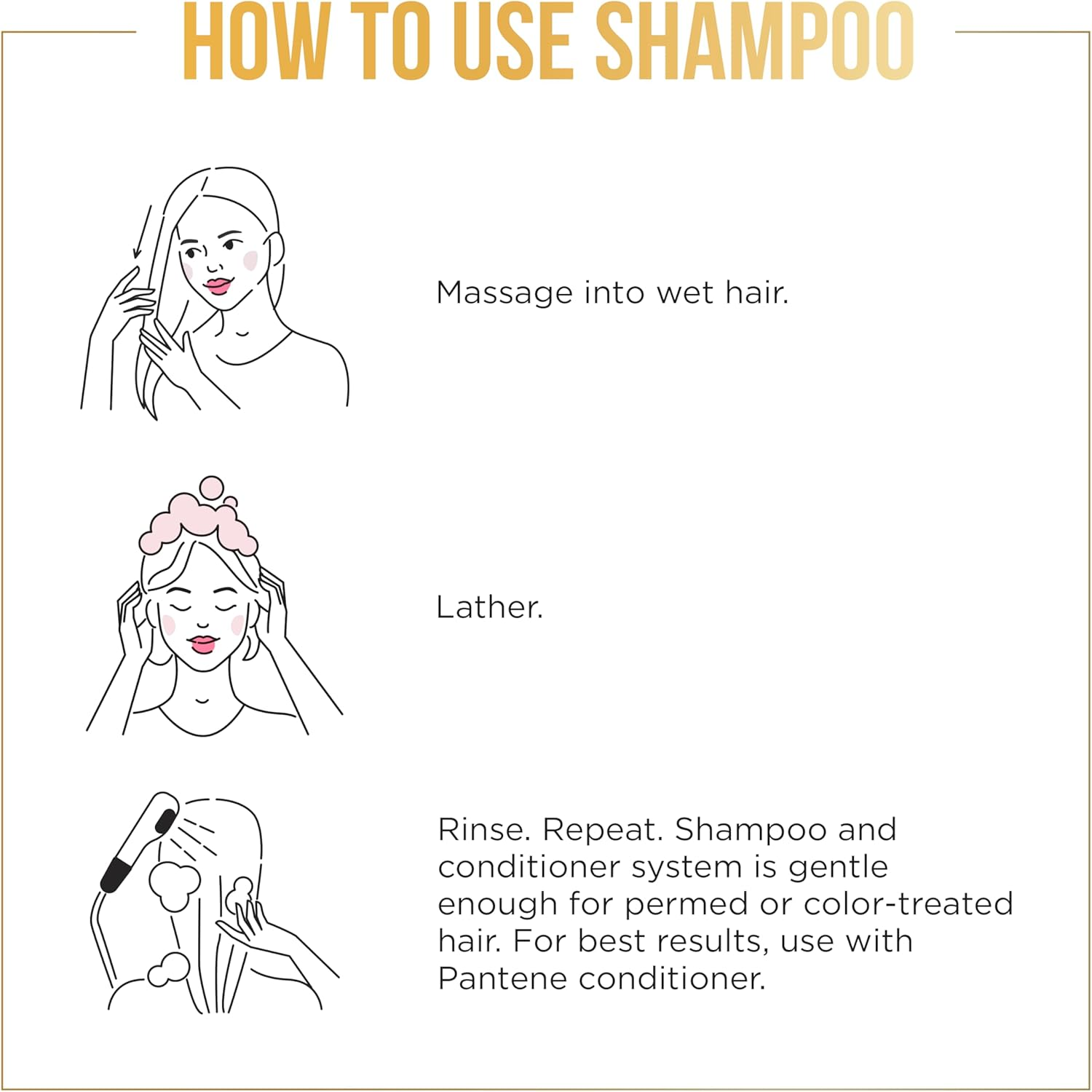 HOW TO USE SHAMPOO

Massage into wet hair.

Lather.

Rinse. Repeat. Shampoo and conditioner system is gentle enough for permed or color-treated hair. For best results, use with Pantene conditioner.