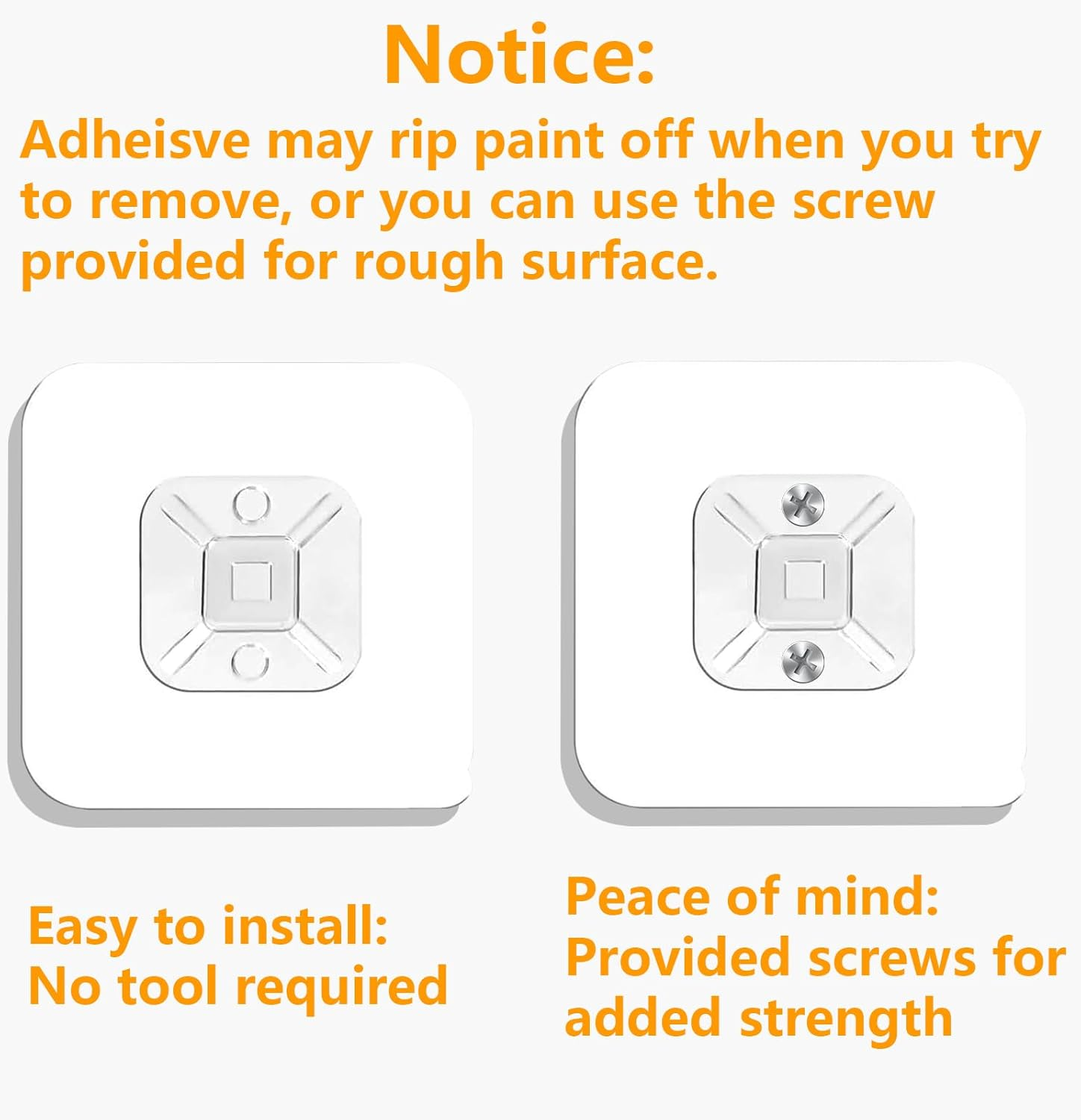 Notice:
Adheisve may rip paint off when you try to remove, or you can use the screw provided for rough surface.

Easy to install:
No tool required

Peace of mind:
Provided screws for added strength