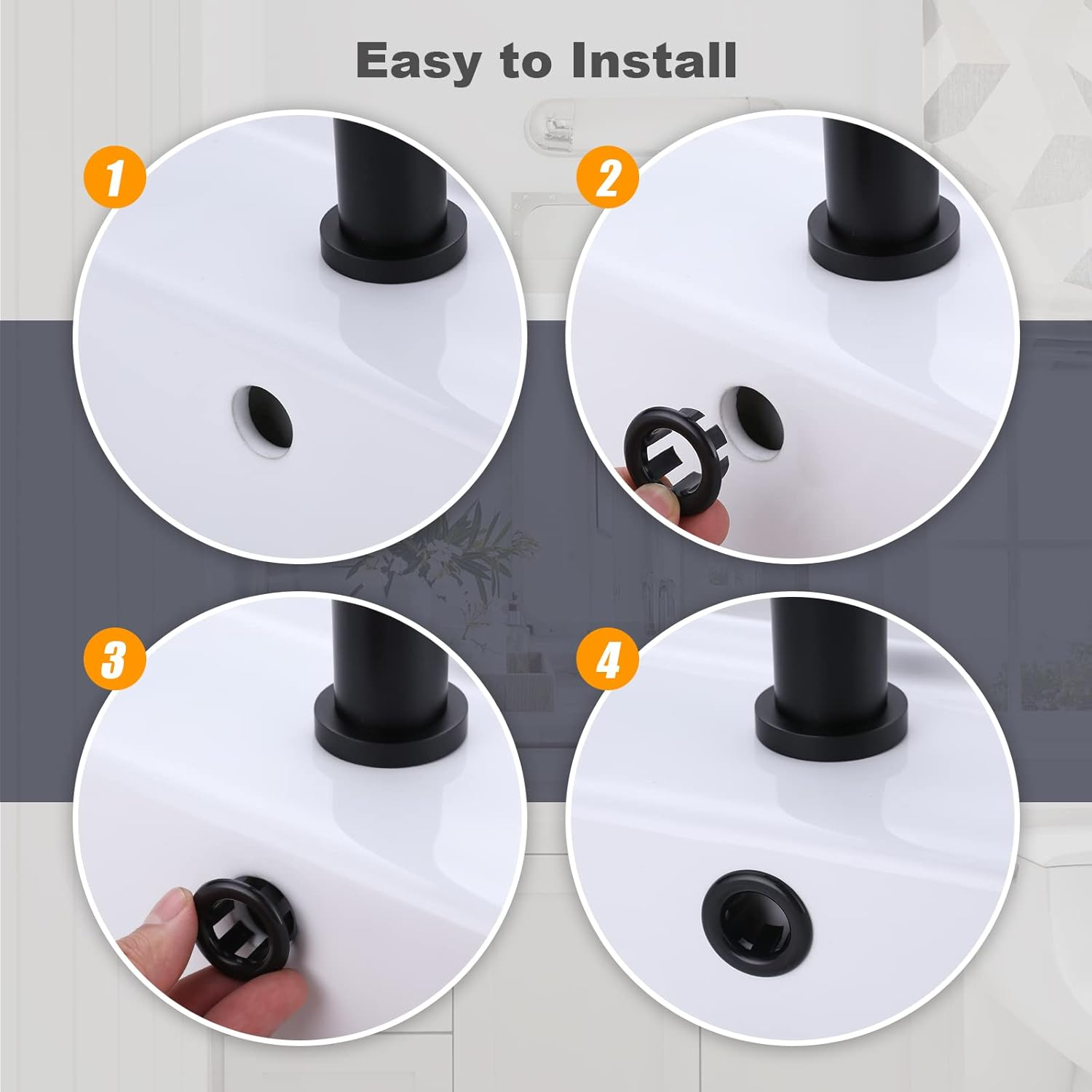 Easy to Install

1

2

3

4