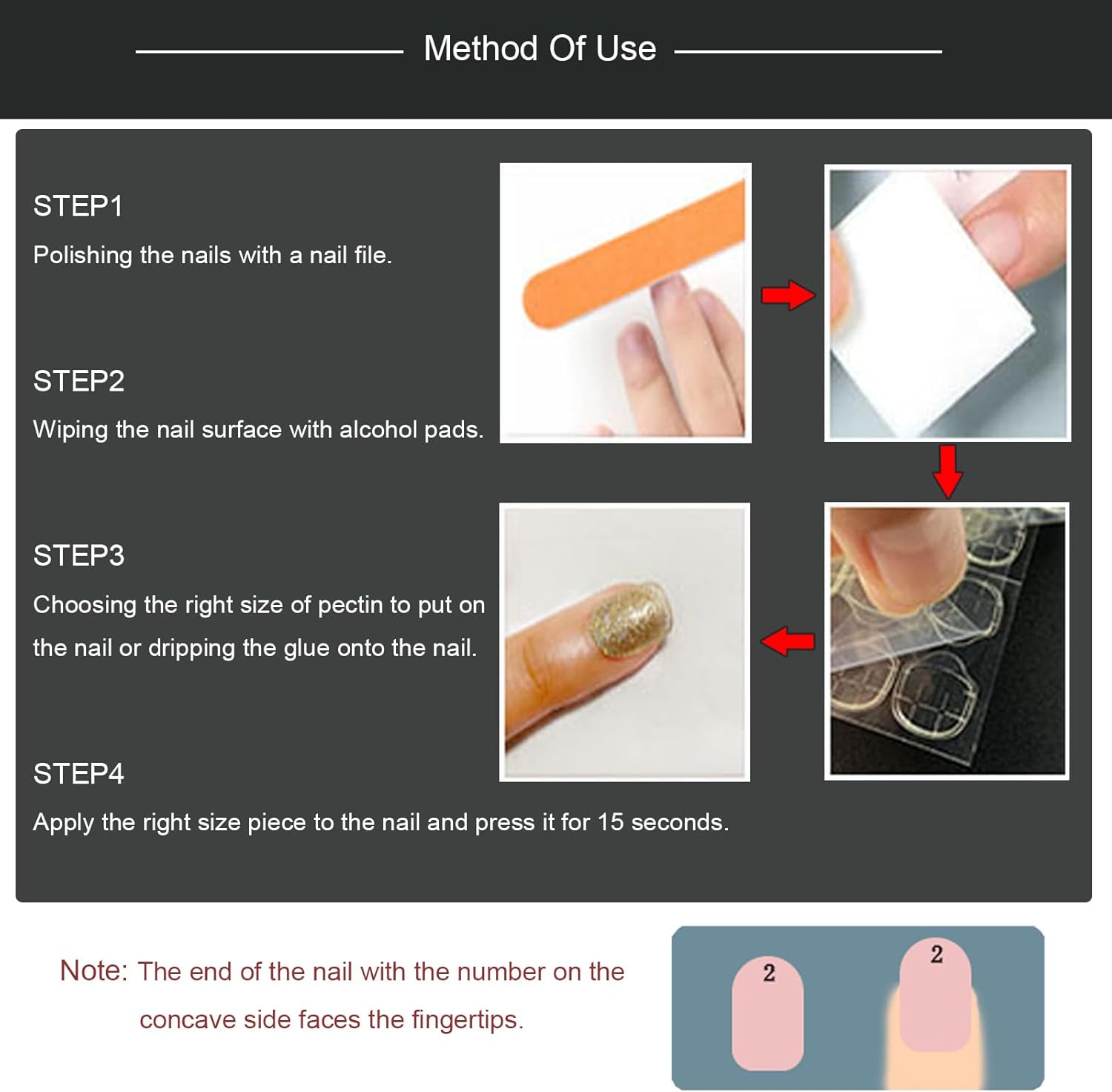 Method Of Use

STEP1
Polishing the nails with a nail file.

STEP2
Wiping the nail surface with alcohol pads.

STEP3
Choosing the right size of pectin to put on the nail or dripping the glue onto the nail.

STEP4
Apply the right size piece to the nail and press it for 15 seconds.

Note: The end of the nail with the number on the concave side faces the fingertips.

2

2