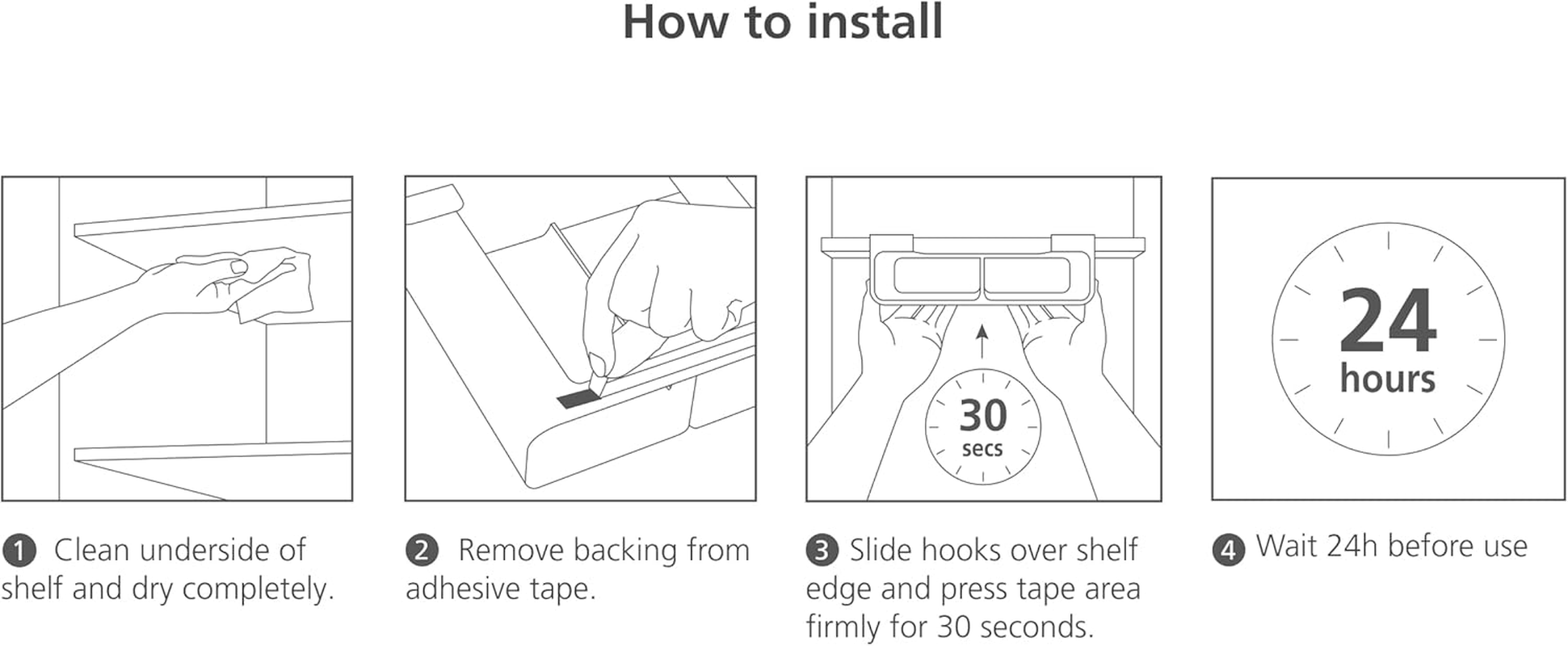 How to install

30
secs

24
hours

1 Clean underside of shelf and dry completely.

2 Remove backing from adhesive tape.

3 Slide hooks over shelf edge and press tape area firmly for 30 seconds.

4 Wait 24h before use