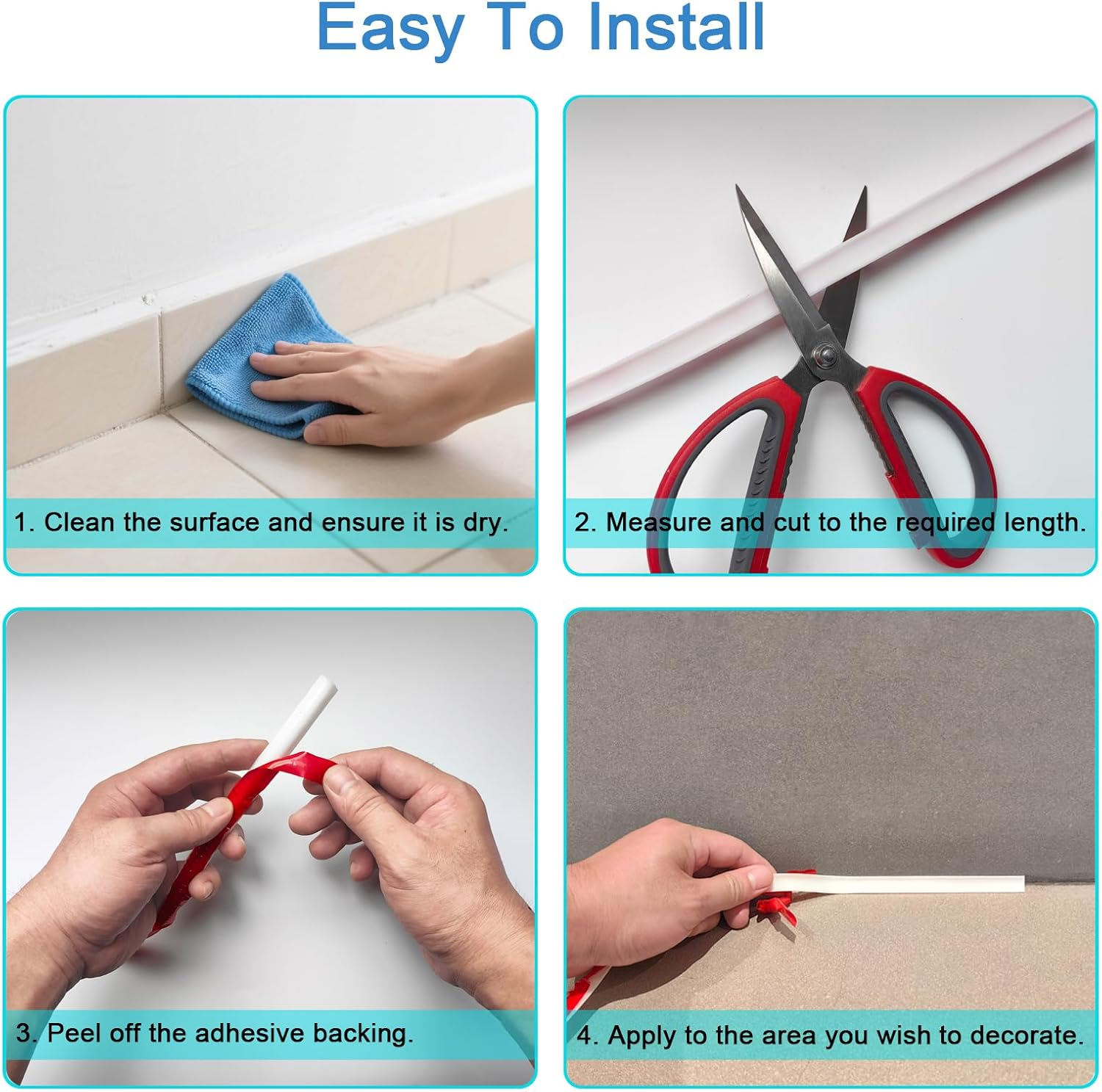 Easy To Install

1. Clean the surface and ensure it is dry.

2. Measure and cut to the required length.

3. Peel off the adhesive backing.

4. Apply to the area you wish to decorate.