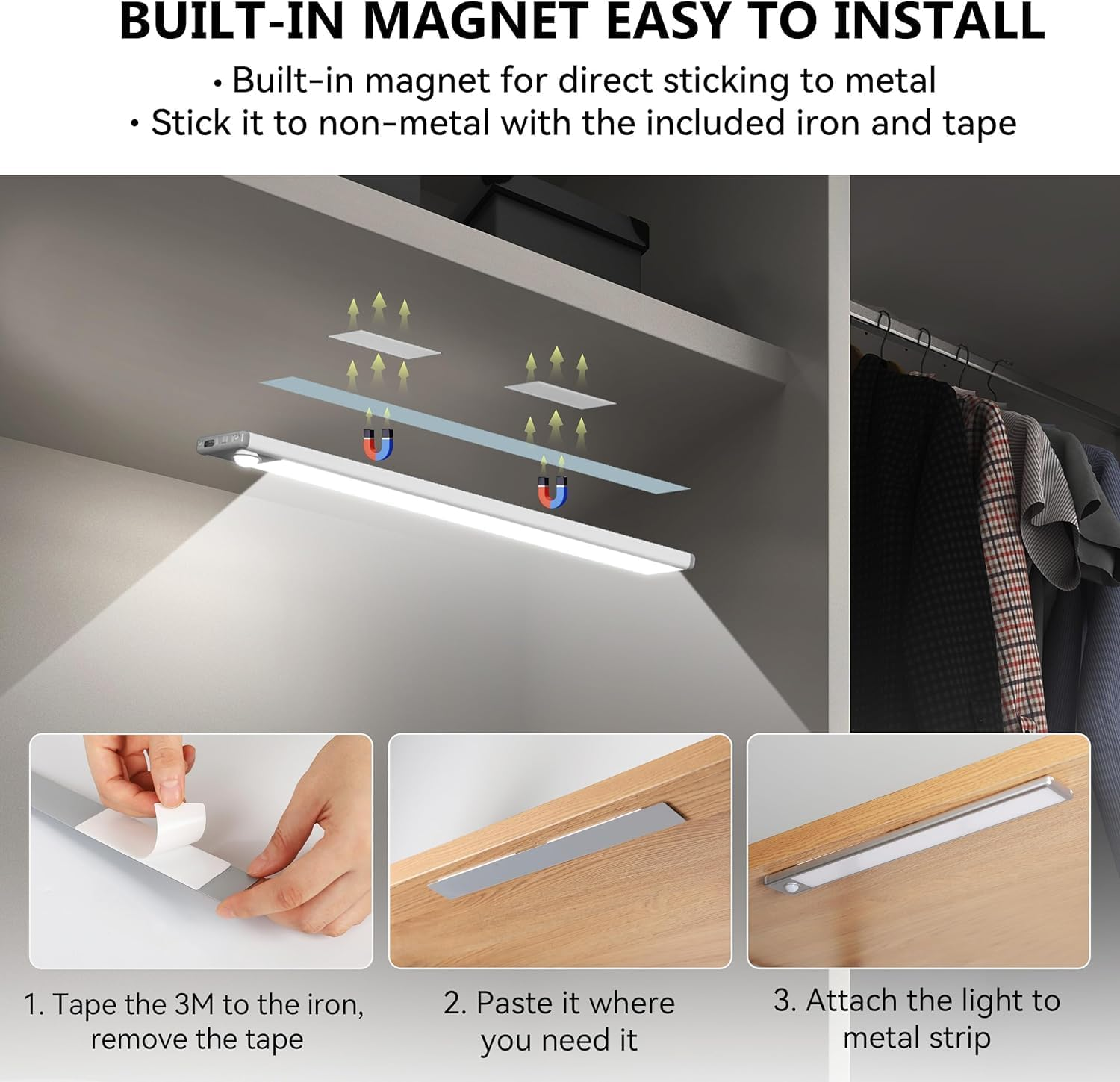 BUILT-IN MAGNET EASY TO INSTALL

• Built-in magnet for direct sticking to metal
• Stick it to non-metal with the included iron and tape

1. Tape the 3M to the iron, remove the tape

2. Paste it where you need it

3. Attach the light to metal strip