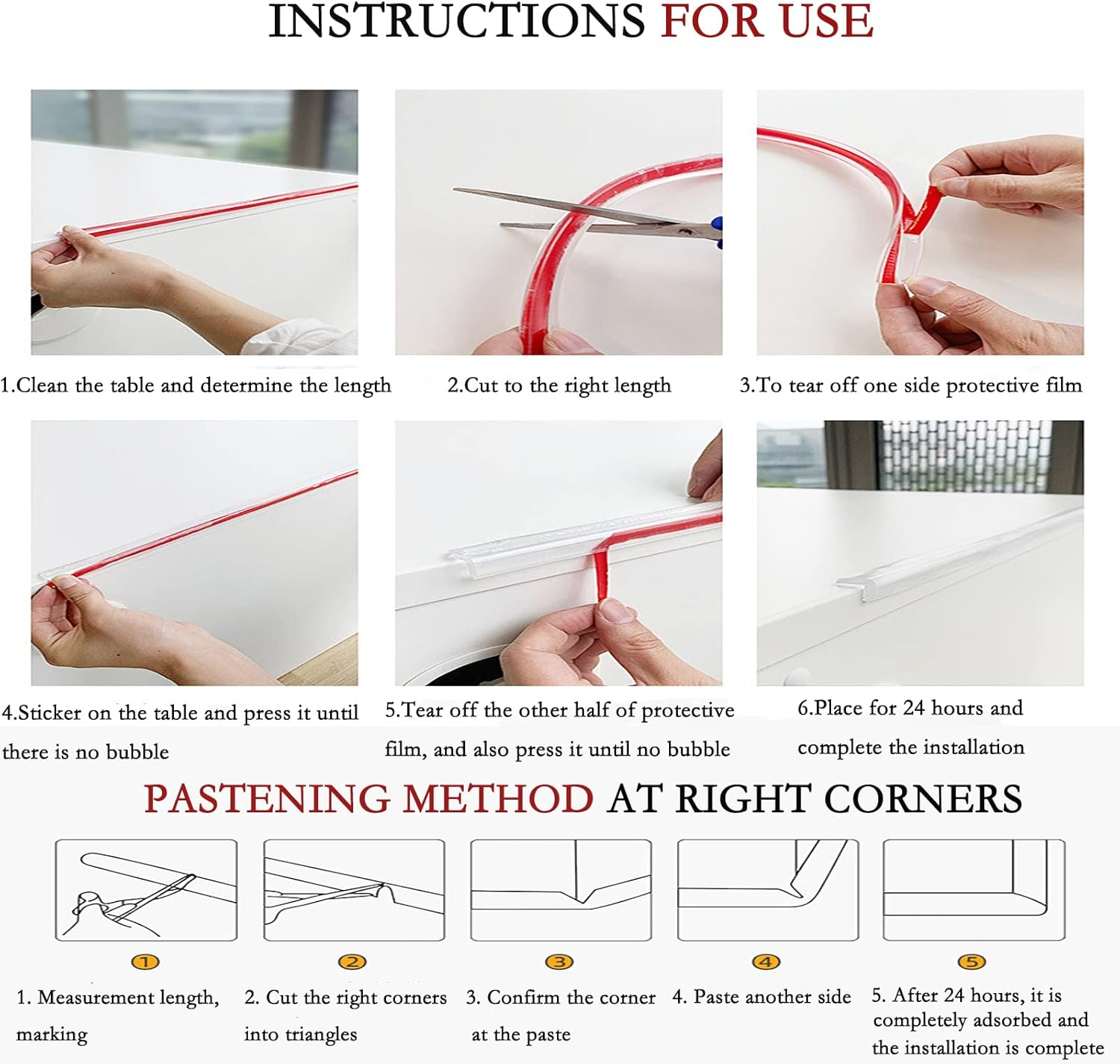 INSTRUCTIONS FOR USE

1.Clean the table and determine the length

2.Cut to the right length

3.To tear off one side protective film

4.Sticker on the table and press it until there is no bubble

5.Tear off the other half of protective film, and also press it until no bubble

6.Place for 24 hours and complete the installation

PASTENING METHOD AT RIGHT CORNERS

①

②

③

④

⑤

1. Measurement length, marking

2. Cut the right corners into triangles

3. Confirm the corner at the paste

4. Paste another side

5. After 24 hours, it is completely adsorbed and the installation is complete