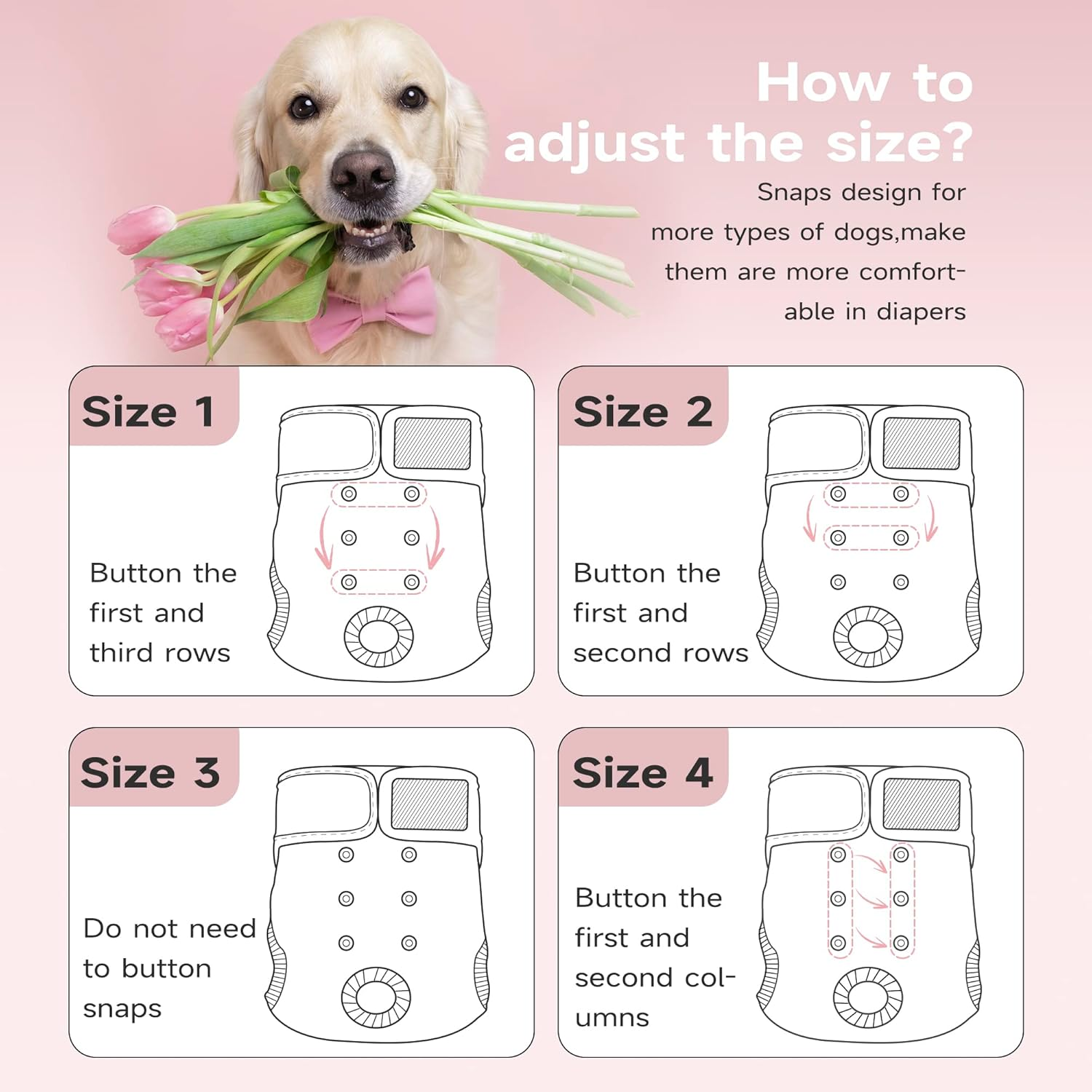 How to adjust the size?

Snaps design for more types of dogs,make them are more comfortable in diapers

Size 1

Button the first and third rows

Size 2

Button the first and second rows

Size 3

Do not need to button snaps

Size 4

Button the first and second columns