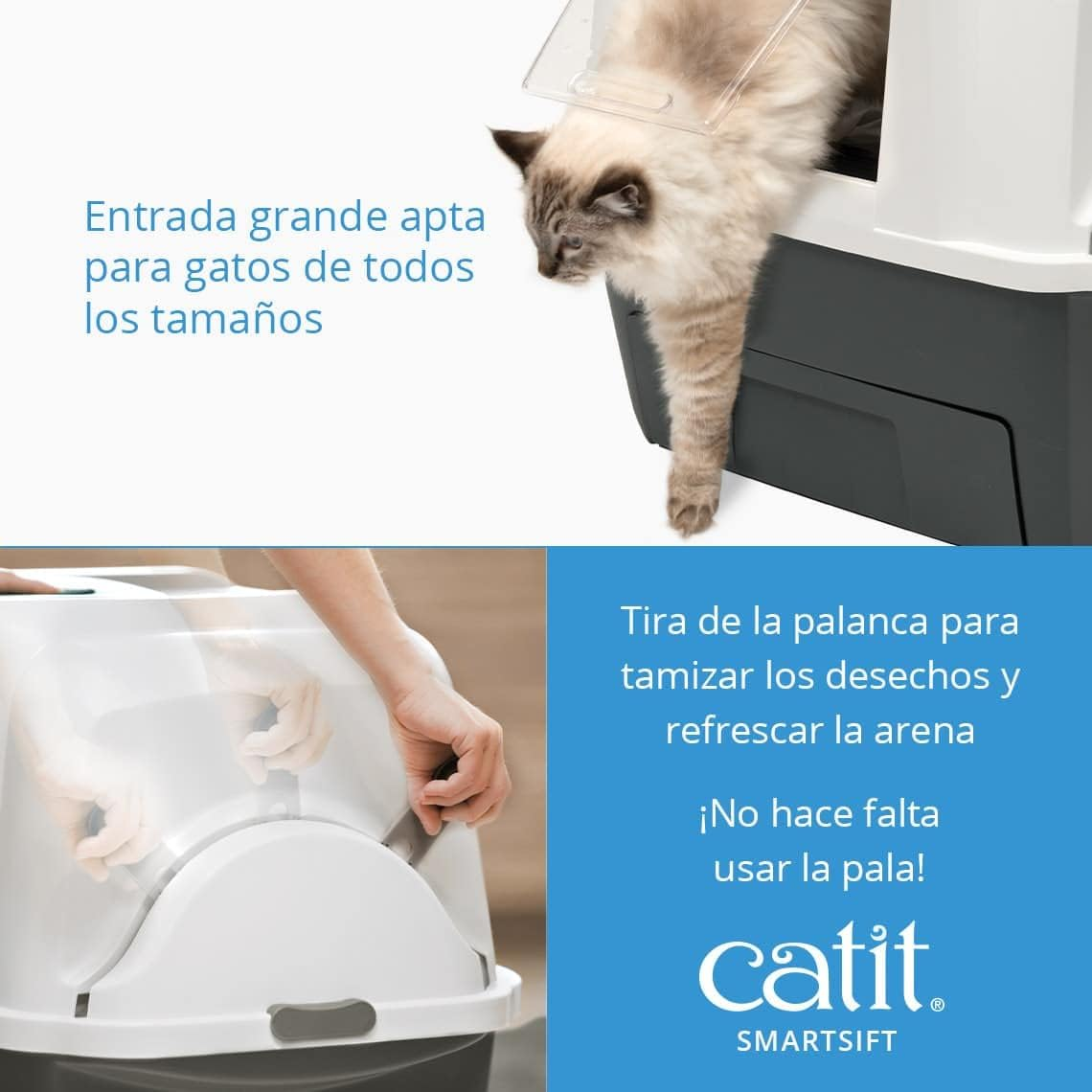 Entrada grande apta para gatos de todos los tamaños

Tira de la palanca para tamizar los desechos y refrescar la arena

¡No hace falta usar la pala!

catit®
SMARTSIFT