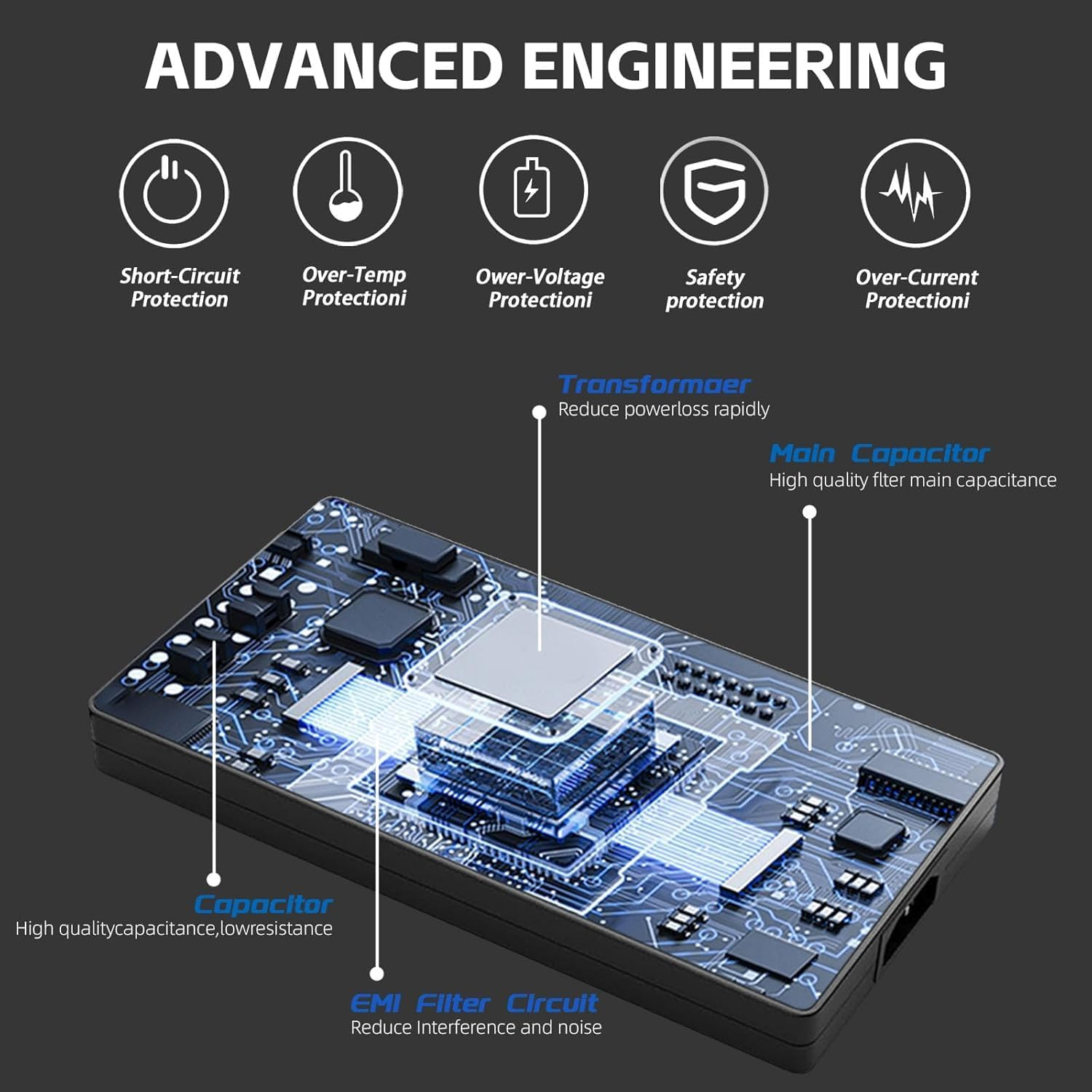 ADVANCED ENGINEERING

Short-Circuit Protection

Over-Temp Protectioni

Ower-Voltage Protectioni

Safety protection

Over-Current Protectioni

Transformaer
Reduce powerloss rapidly

Main Capacitor
High quality flter main capacitance

Capacitor
High qualitycapacitance,lowresistance

EMI Filter Circuit
Reduce Interference and noise