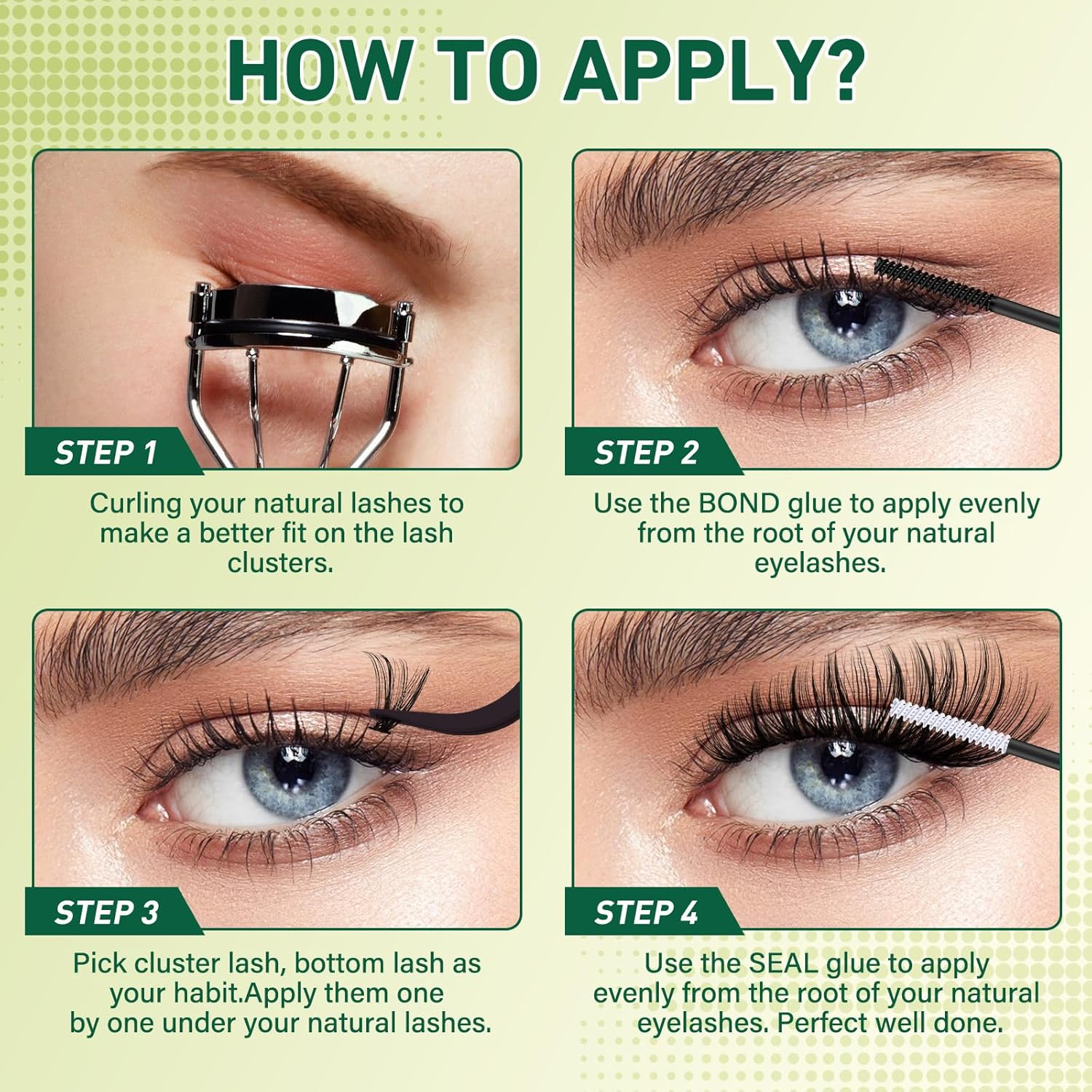 HOW TO APPLY?

STEP 1

Curling your natural lashes to make a better fit on the lash clusters.

STEP 2

Use the BOND glue to apply evenly from the root of your natural eyelashes.

STEP 3

Pick cluster lash, bottom lash as your habit.Apply them one by one under your natural lashes.

STEP 4

Use the SEAL glue to apply evenly from the root of your natural eyelashes. Perfect well done.