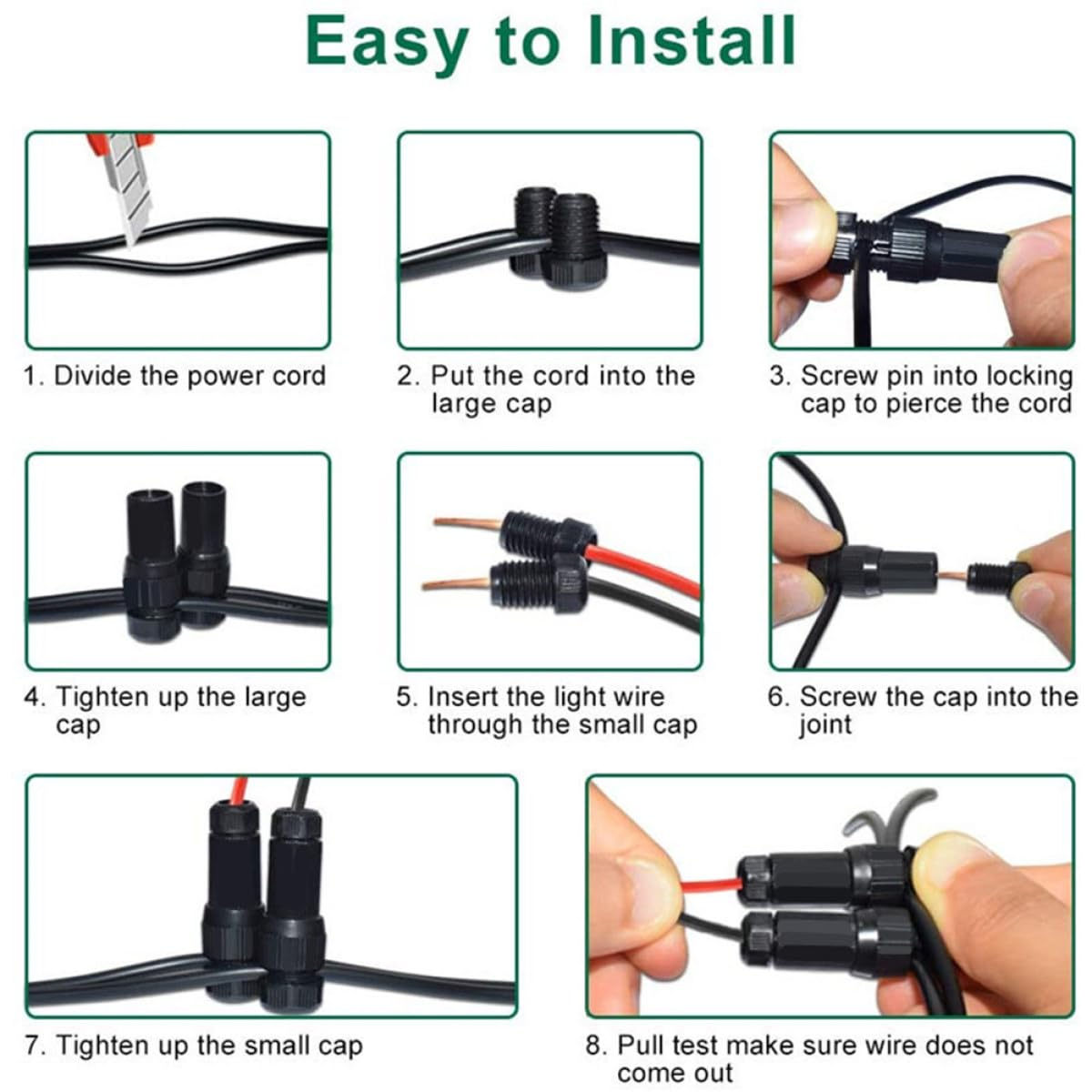 Easy to Install

1. Divide the power cord

2. Put the cord into the large cap

3. Screw pin into locking cap to pierce the cord

4. Tighten up the large cap

5. Insert the light wire through the small cap

6. Screw the cap into the joint

7. Tighten up the small cap

8. Pull test make sure wire does not come out