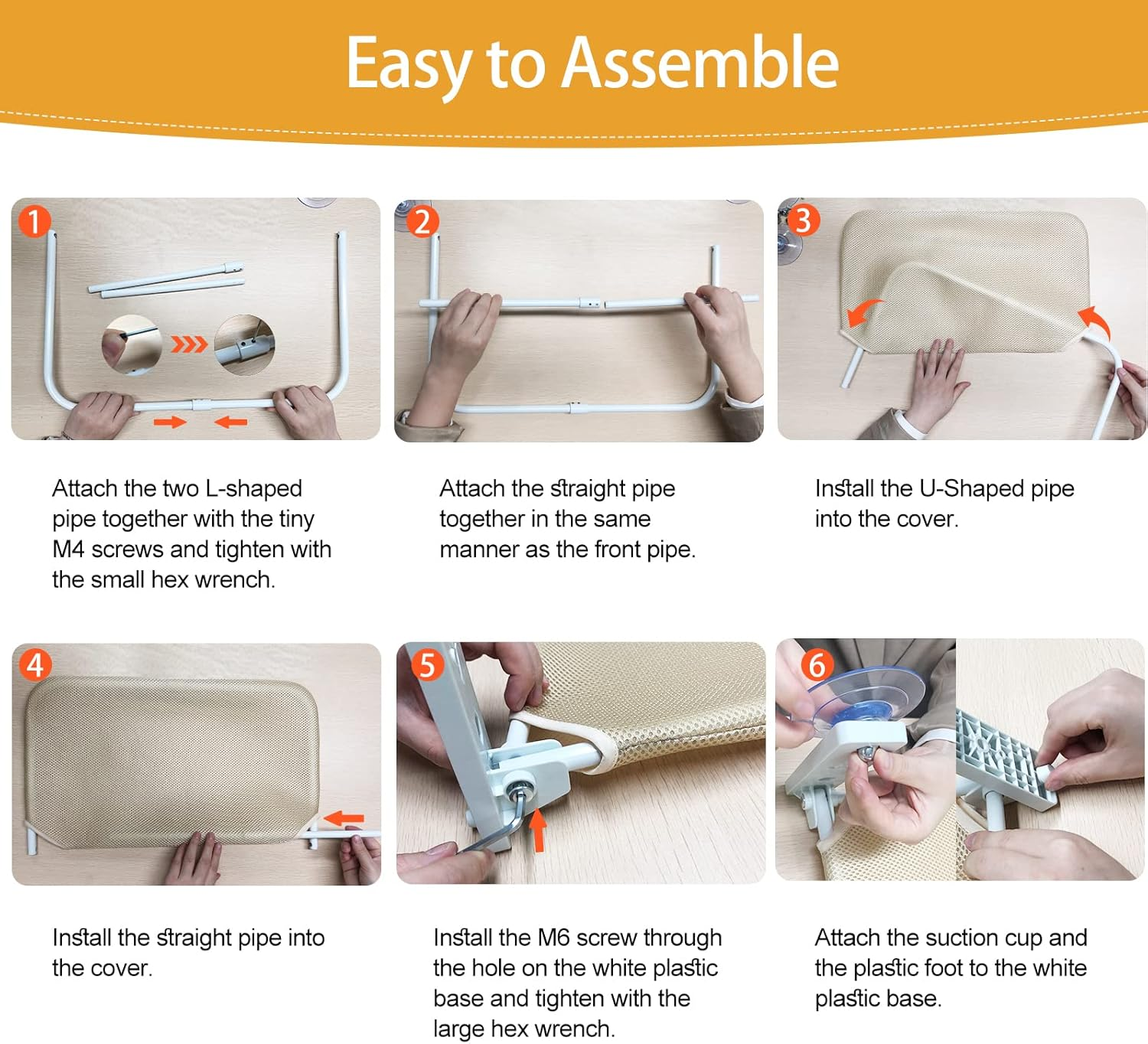 Easy to Assemble

1

Attach the two L-shaped pipe together with the tiny M4 screws and tighten with the small hex wrench.

2

Attach the straight pipe together in the same manner as the front pipe.

3

Install the U-Shaped pipe into the cover.

4

Install the straight pipe into the cover.

5

Install the M6 screw through the hole on the white plastic base and tighten with the large hex wrench.

6

Attach the suction cup and the plastic foot to the white plastic base.