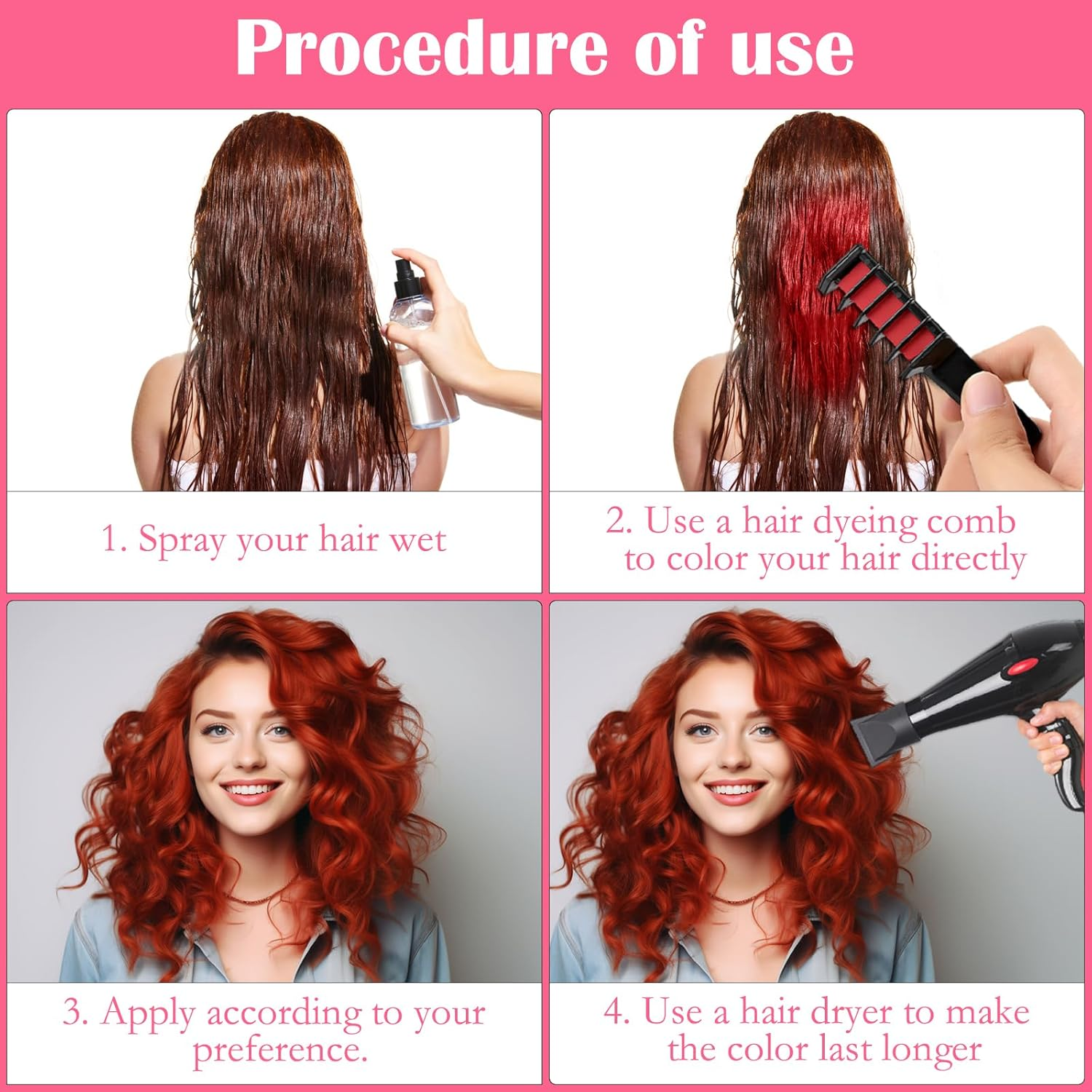 Procedure of use

1. Spray your hair wet

2. Use a hair dyeing comb to color your hair directly

3. Apply according to your preference.

4. Use a hair dryer to make the color last longer