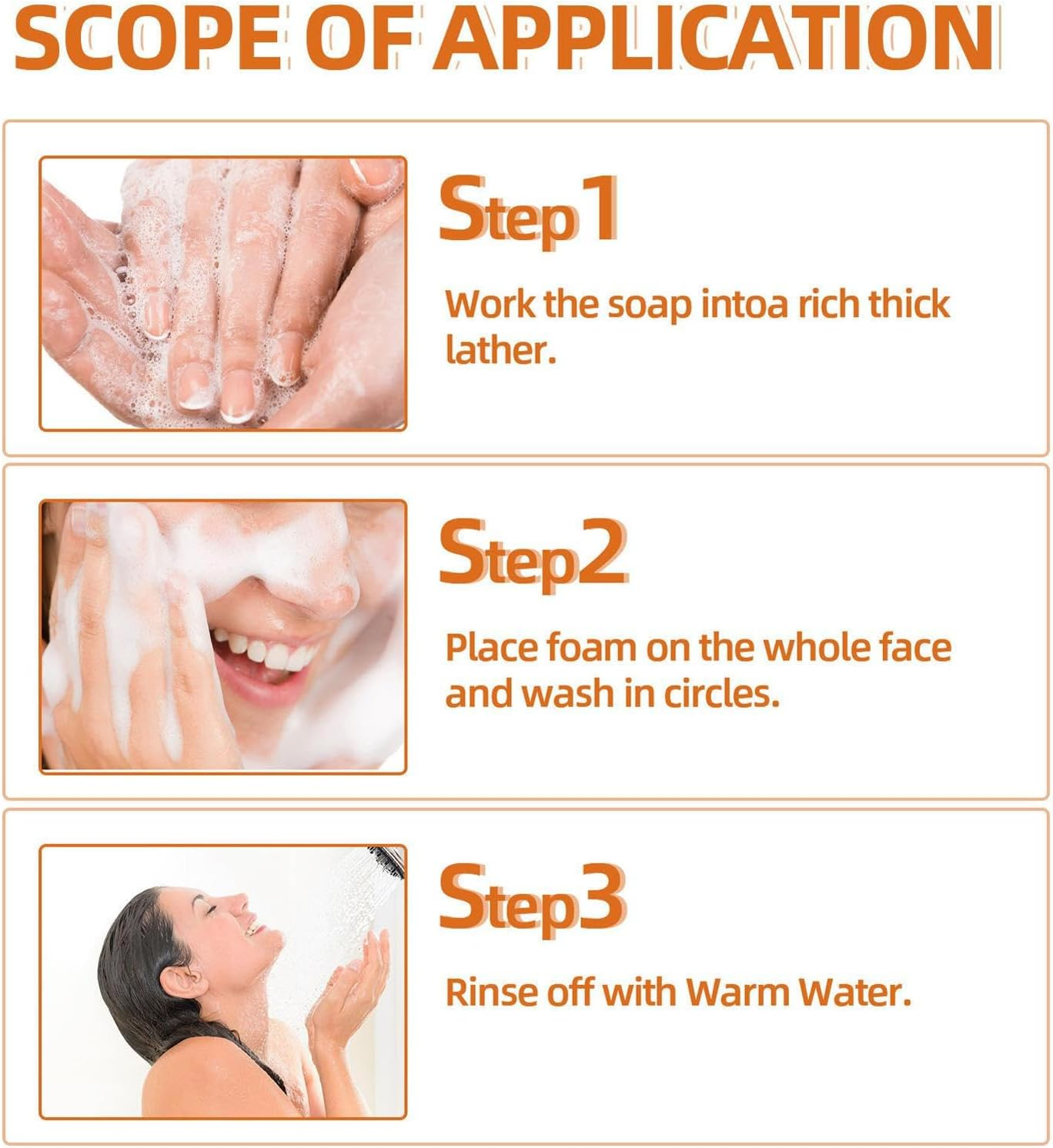 SCOPE OF APPLICATION

Step1

Work the soap intoa rich thick lather.

Step2

Place foam on the whole face and wash in circles.

Step3

Rinse off with Warm Water.