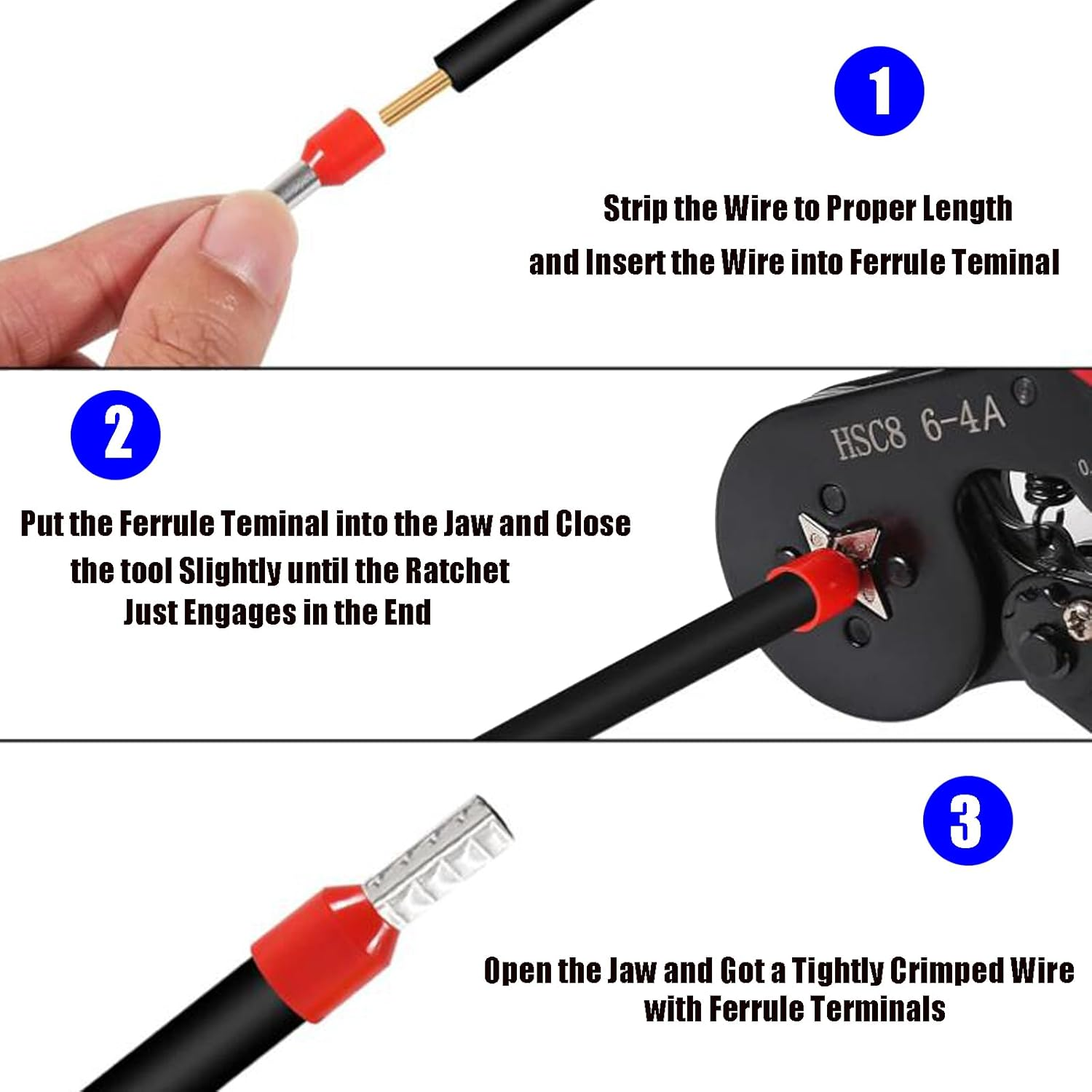 1

Strip the Wire to Proper Length and Insert the Wire into Ferrule Teminal

2

Put the Ferrule Teminal into the Jaw and Close the tool Slightly until the Ratchet Just Engages in the End

HSC8 6-4A

3

Open the Jaw and Got a Tightly Crimped Wire with Ferrule Terminals