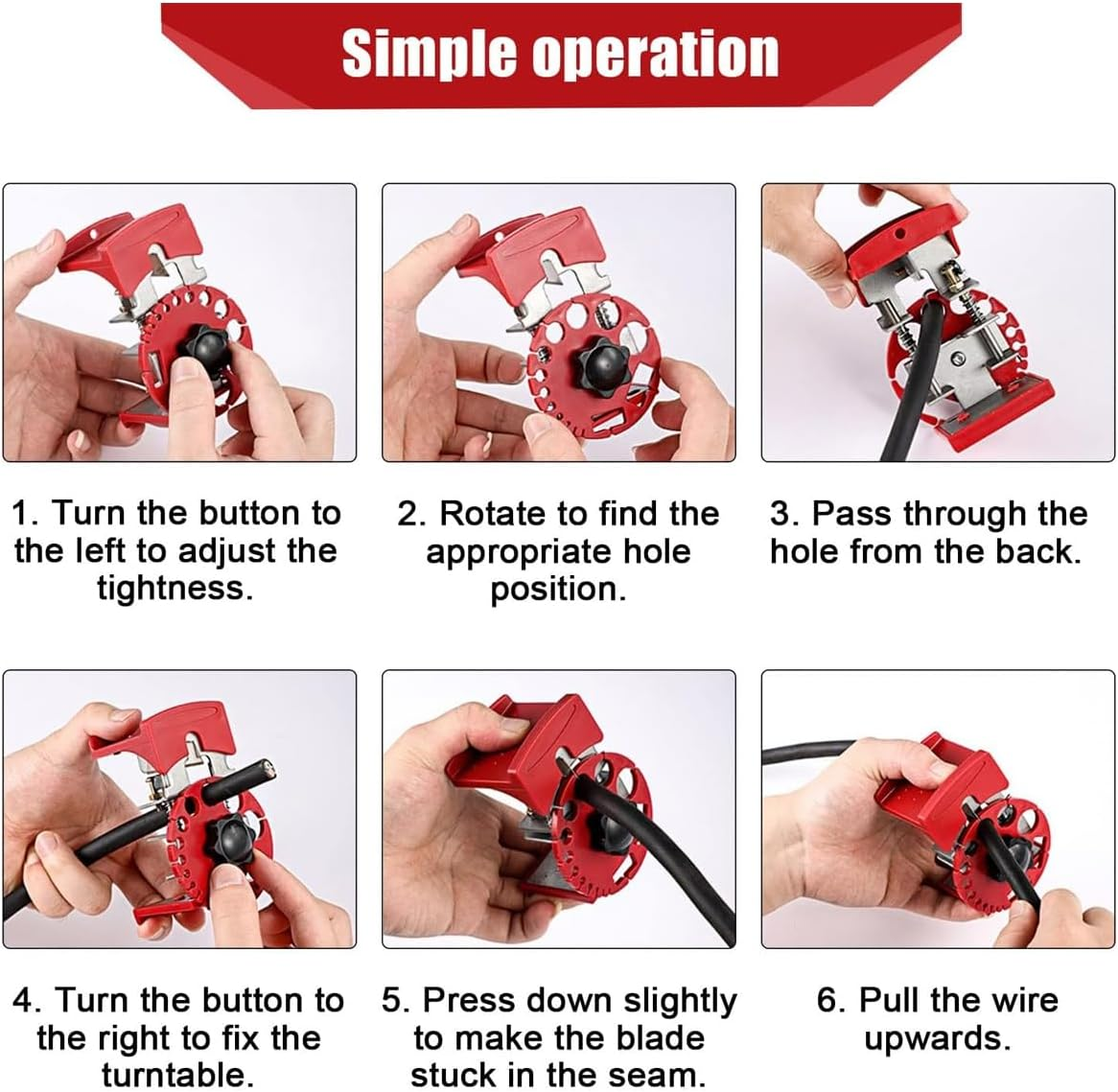 Simple operation

1. Turn the button to the left to adjust the tightness.

2. Rotate to find the appropriate hole position.

3. Pass through the hole from the back.

4. Turn the button to the right to fix the turntable.

5. Press down slightly to make the blade stuck in the seam.

6. Pull the wire upwards.