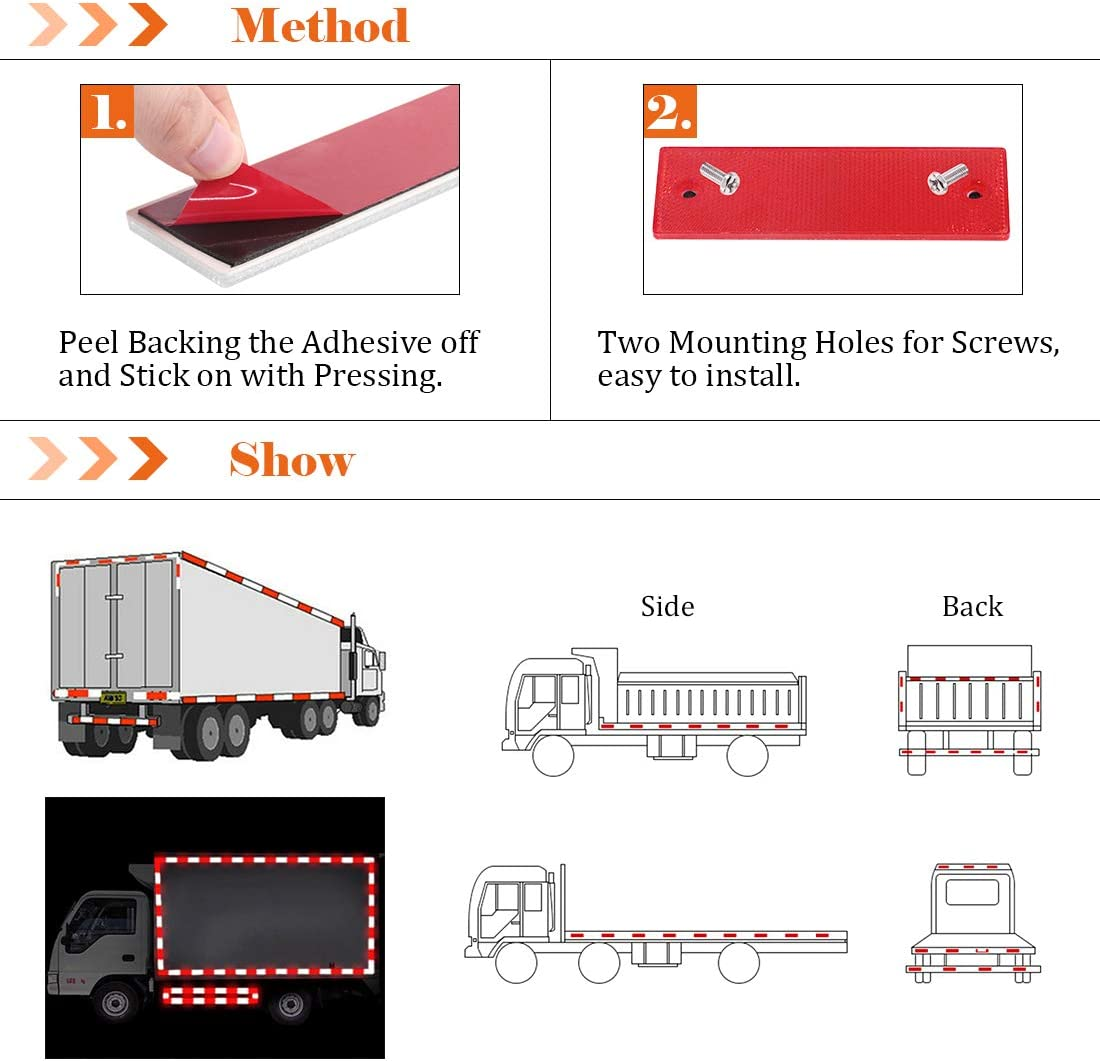 Method

1.

Peel Backing the Adhesive off and Stick on with Pressing.

2.

Two Mounting Holes for Screws, easy to install.

Show

Side

Back