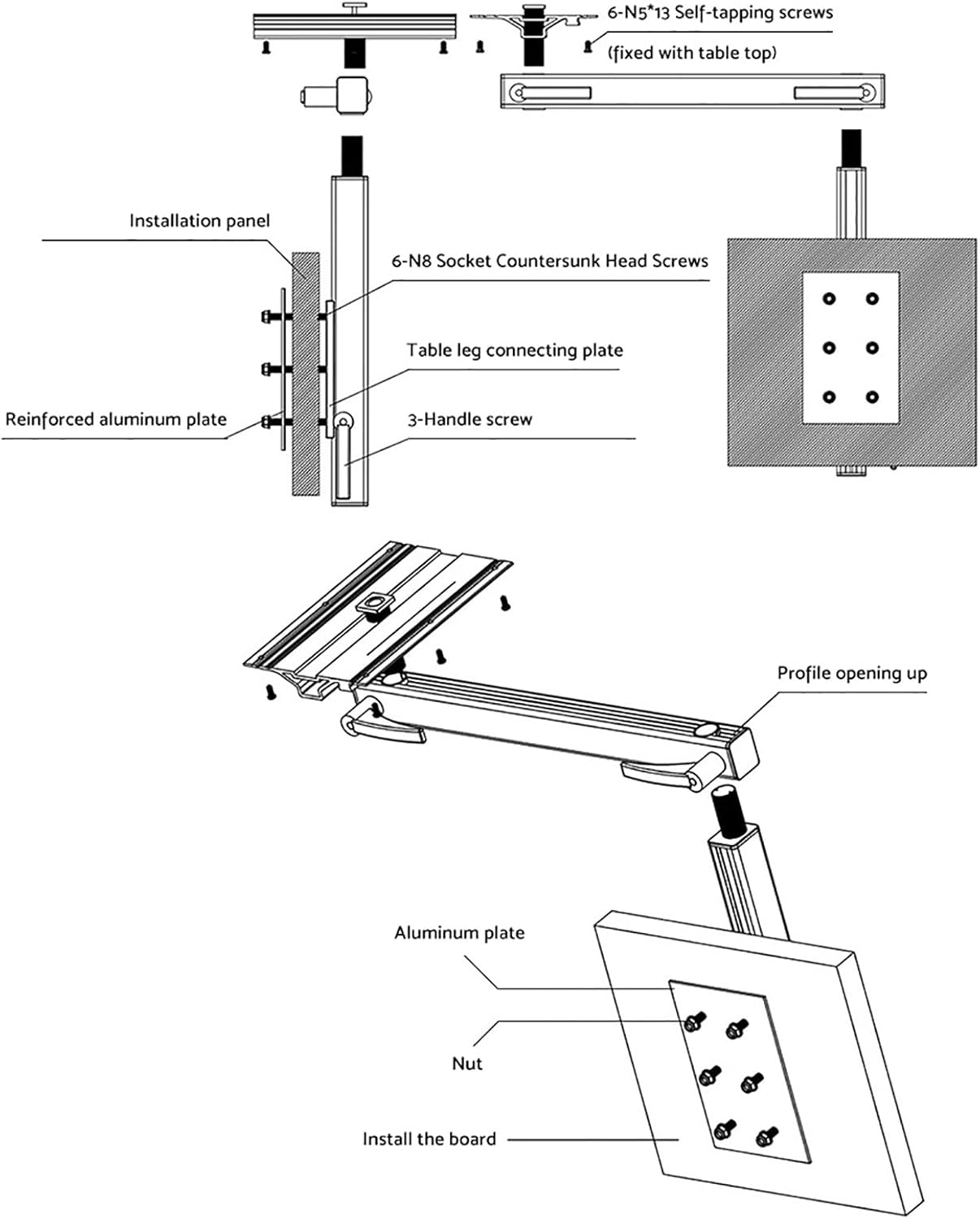 6-N5*13 Self-tapping screws
(fixed with table top)

Installation panel

6-N8 Socket Countersunk Head Screws

Table leg connecting plate

Reinforced aluminum plate

3-Handle screw

Profile opening up

Aluminum plate

Nut

Install the board