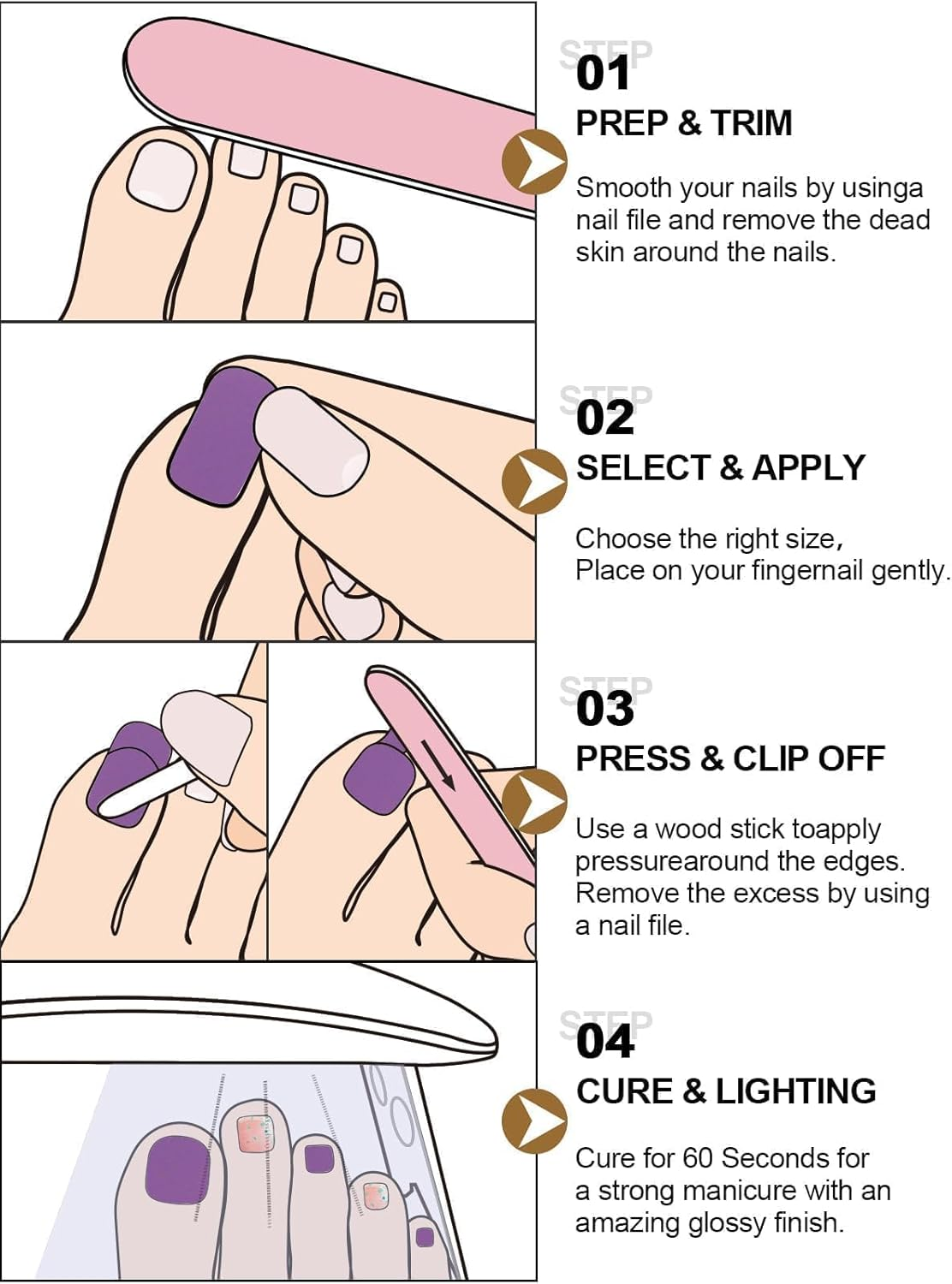 STEP
01
PREP & TRIM

Smooth your nails by usinga nail file and remove the dead skin around the nails.

STEP
02
SELECT & APPLY

Choose the right size,
Place on your fingernail gently.

STEP
03
PRESS & CLIP OFF

Use a wood stick toapply pressurearound the edges. Remove the excess by using a nail file.

STEP
04
CURE & LIGHTING

Cure for 60 Seconds for a strong manicure with an amazing glossy finish.