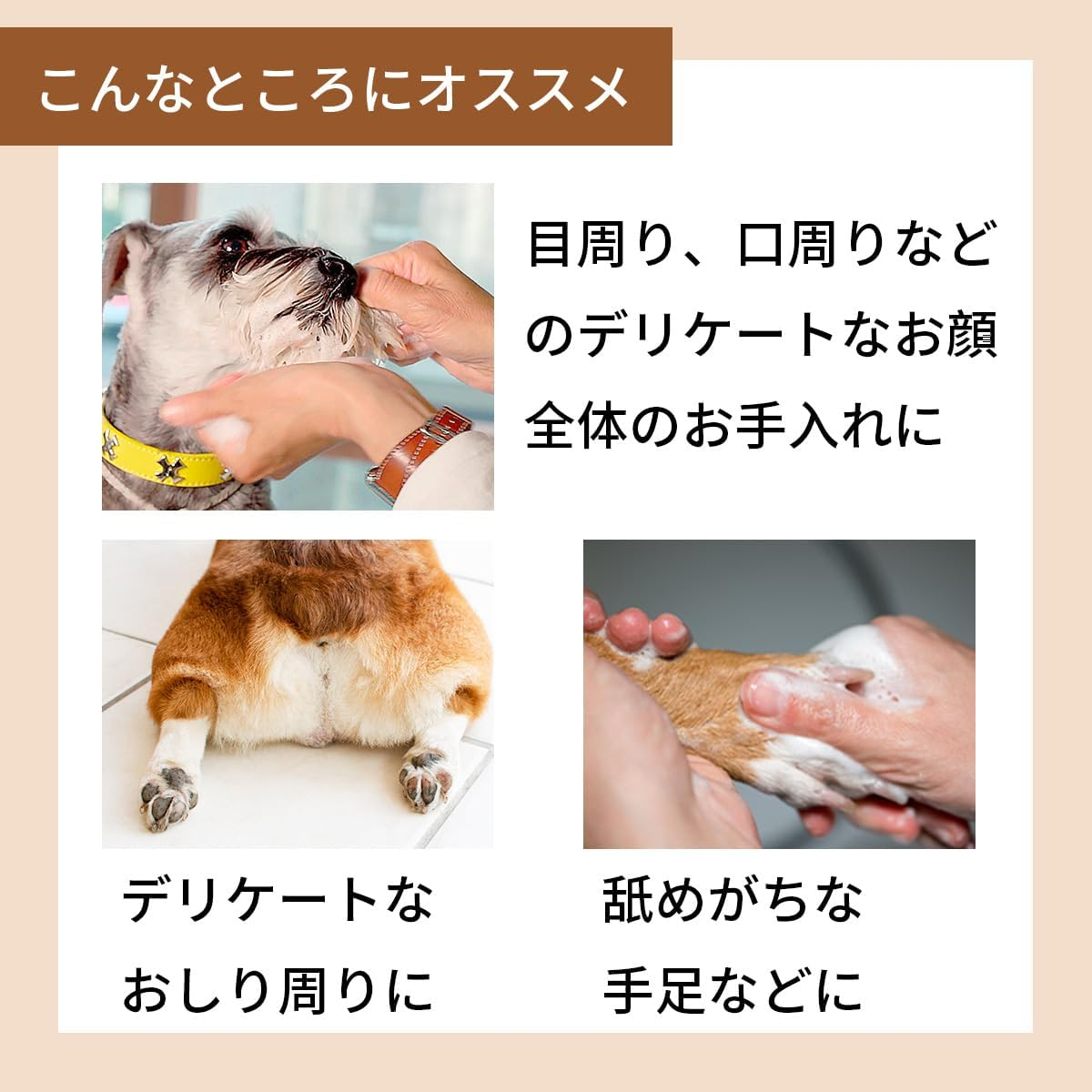 こんなところにオススメ

目周り、口周りなどのデリケートなお顔全体のお手入れに

デリケートなおしり周りに

舐めがちな手足などに