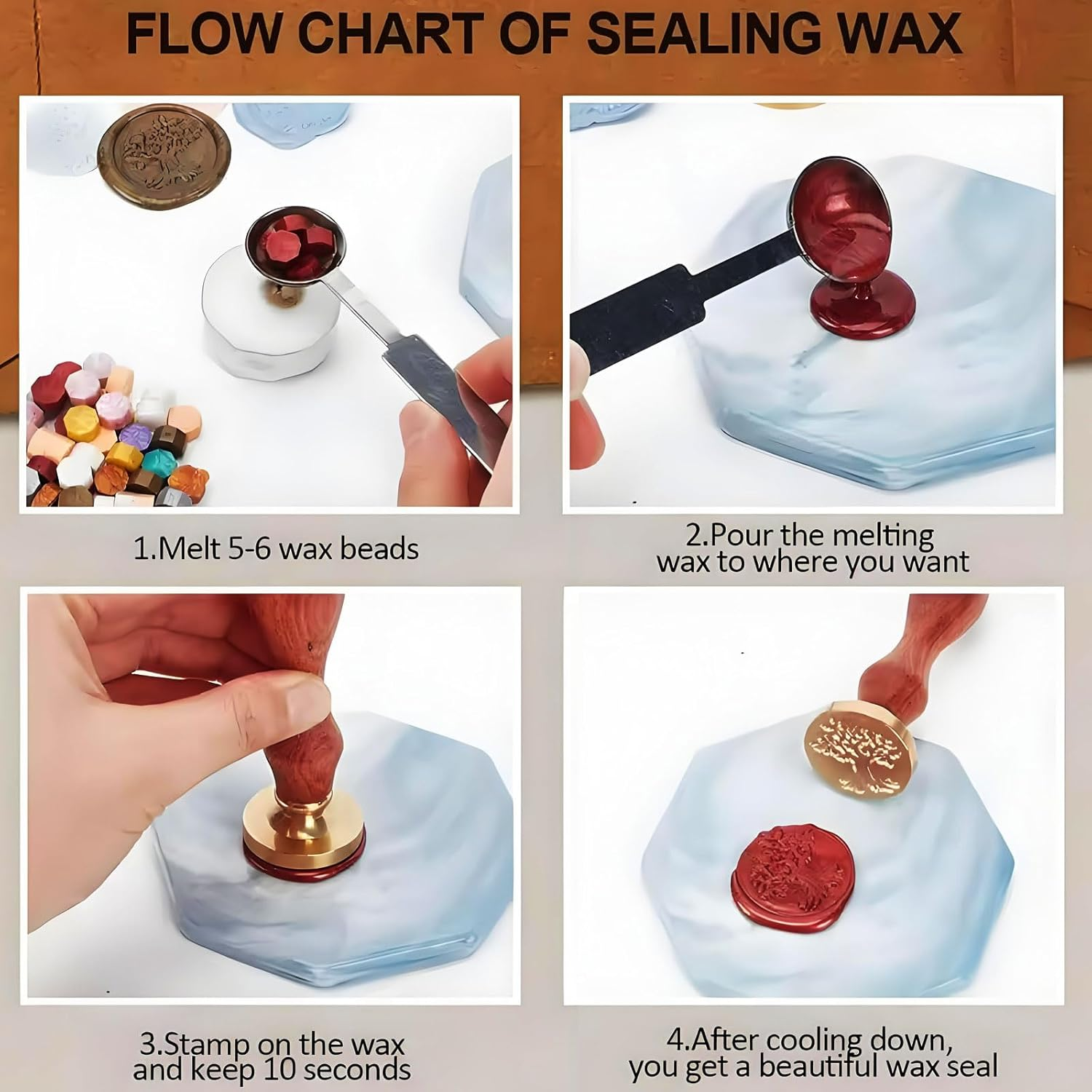 FLOW CHART OF SEALING WAX

1.Melt 5-6 wax beads

2.Pour the melting wax to where you want

3.Stamp on the wax and keep 10 seconds

4.After cooling down, you get a beautiful wax seal