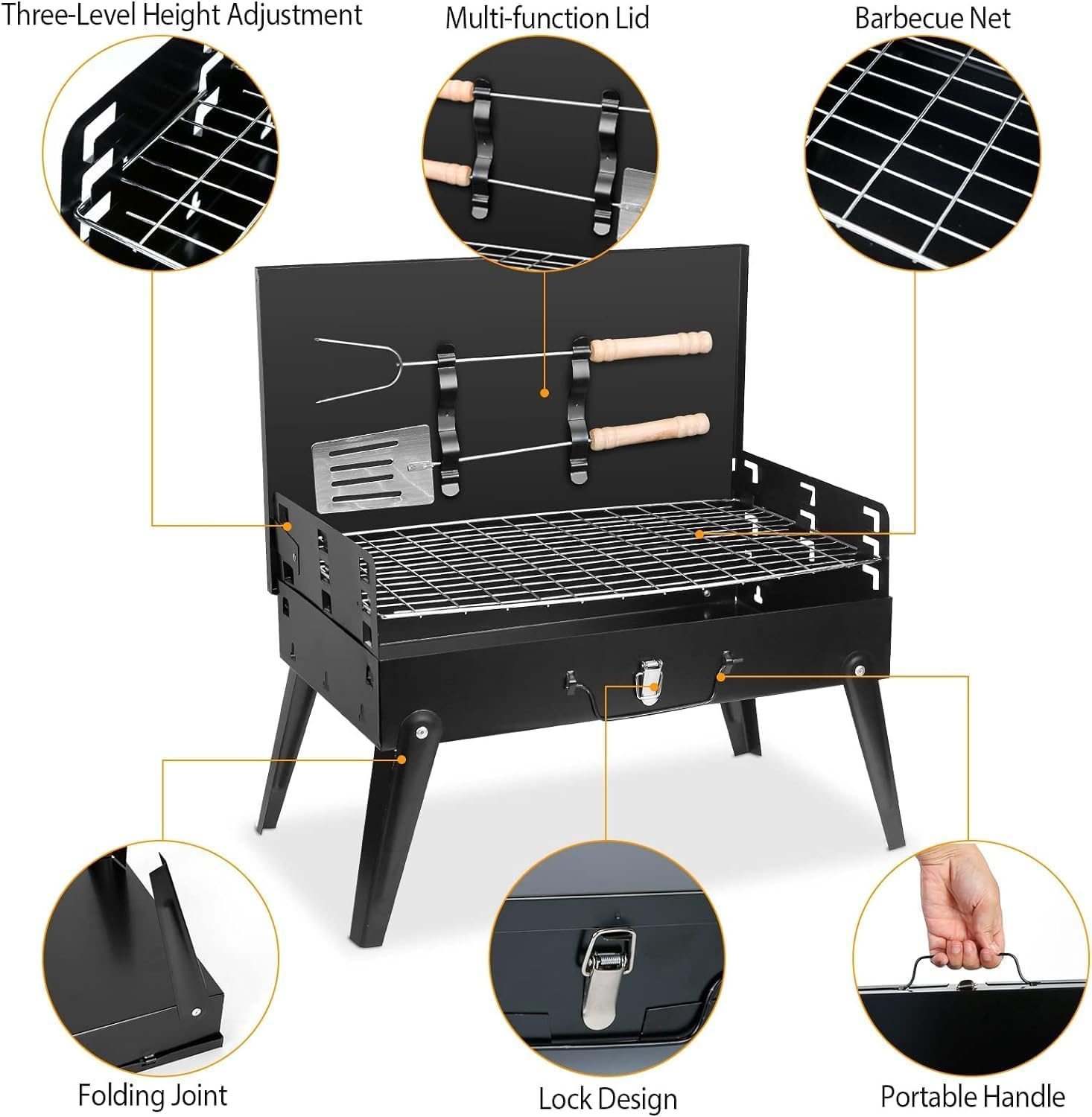 Three-Level Height Adjustment

Multi-function Lid

Barbecue Net

Folding Joint

Lock Design

Portable Handle