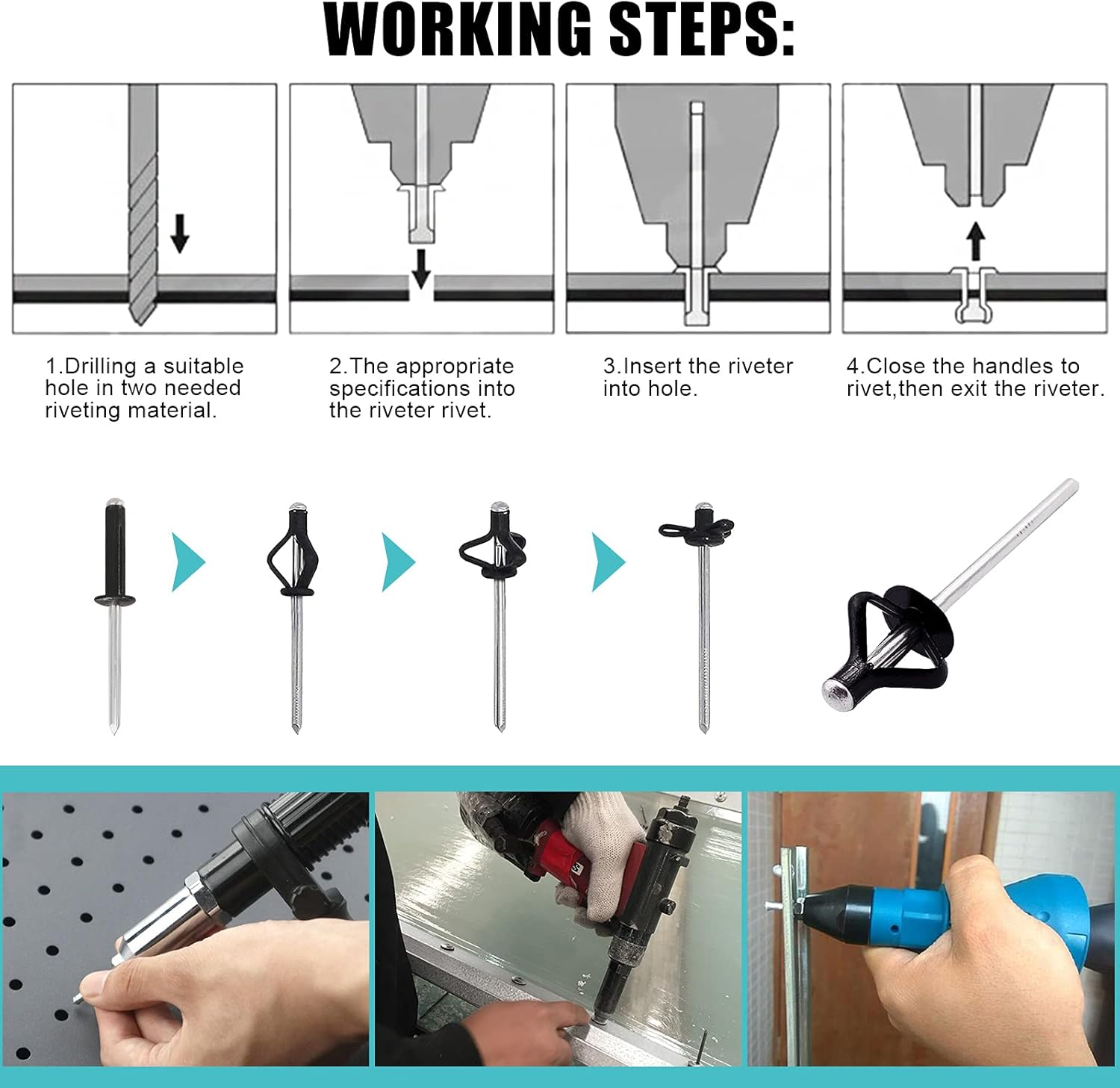 WORKING STEPS:

1.Drilling a suitable hole in two needed riveting material.

2.The appropriate specifications into the riveter rivet.

3.Insert the riveter into hole.

4.Close the handles to rivet,then exit the riveter.