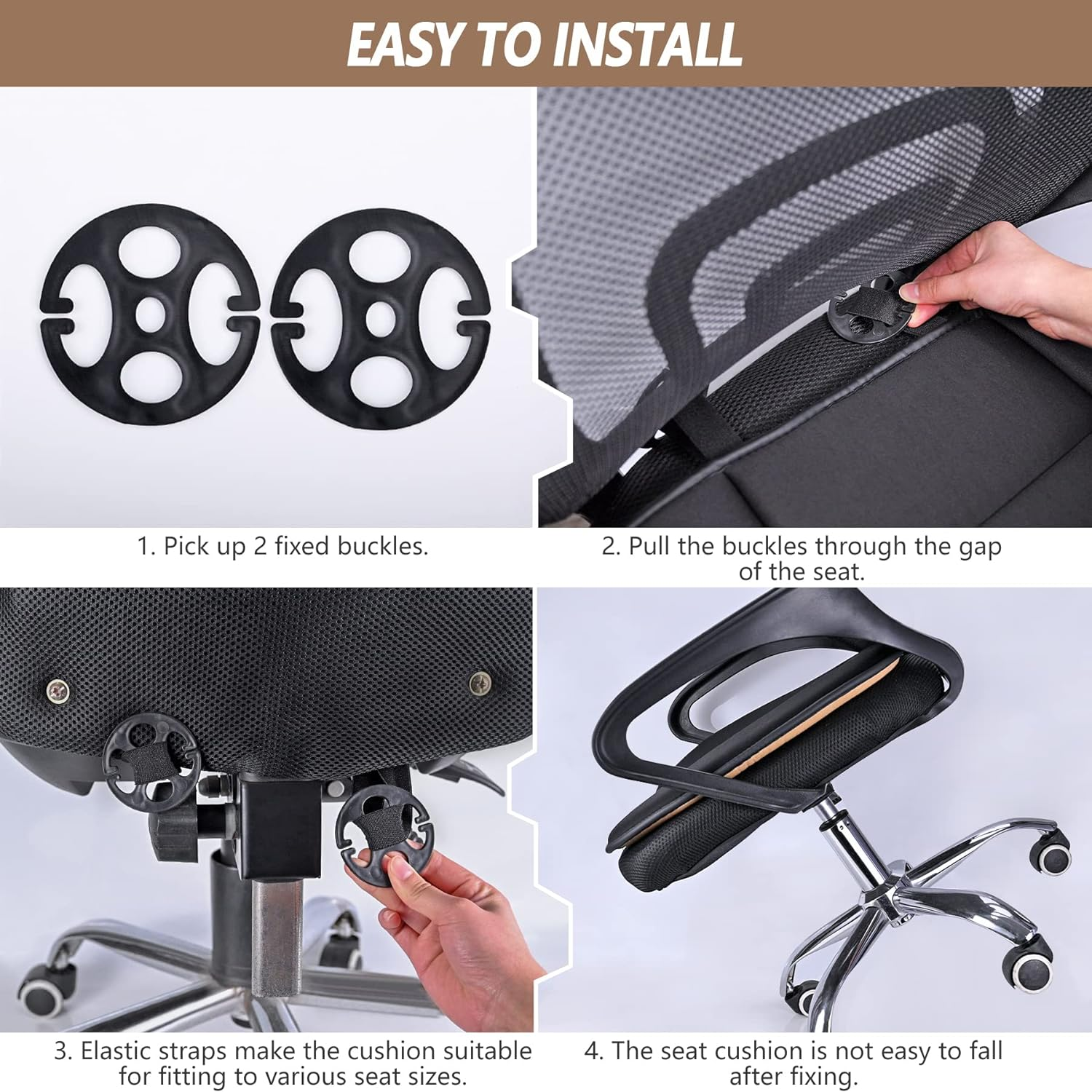 EASY TO INSTALL

1. Pick up 2 fixed buckles.

2. Pull the buckles through the gap of the seat.

3. Elastic straps make the cushion suitable for fitting to various seat sizes.

4. The seat cushion is not easy to fall after fixing.