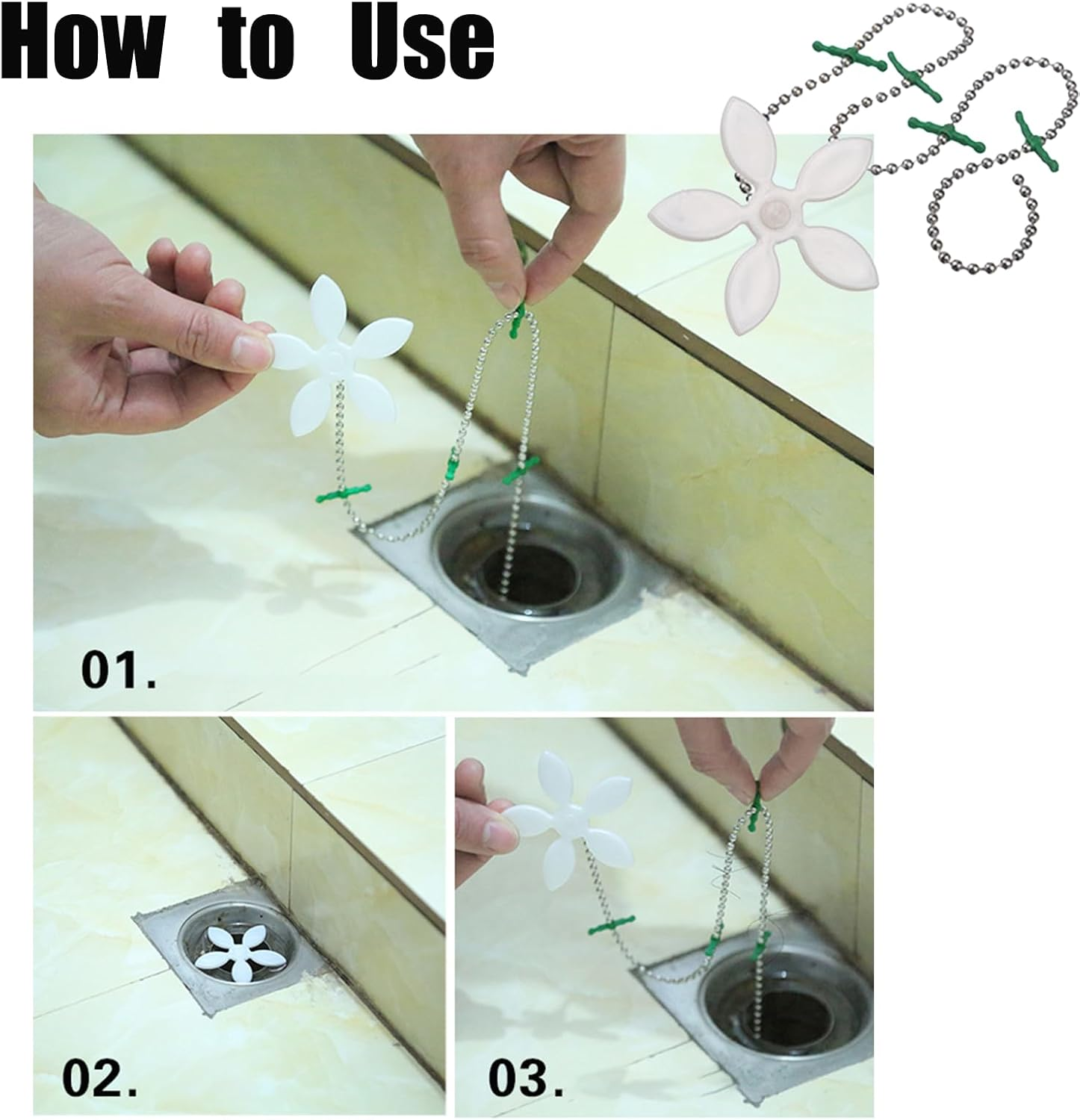 How to Use

01.

02.

03.