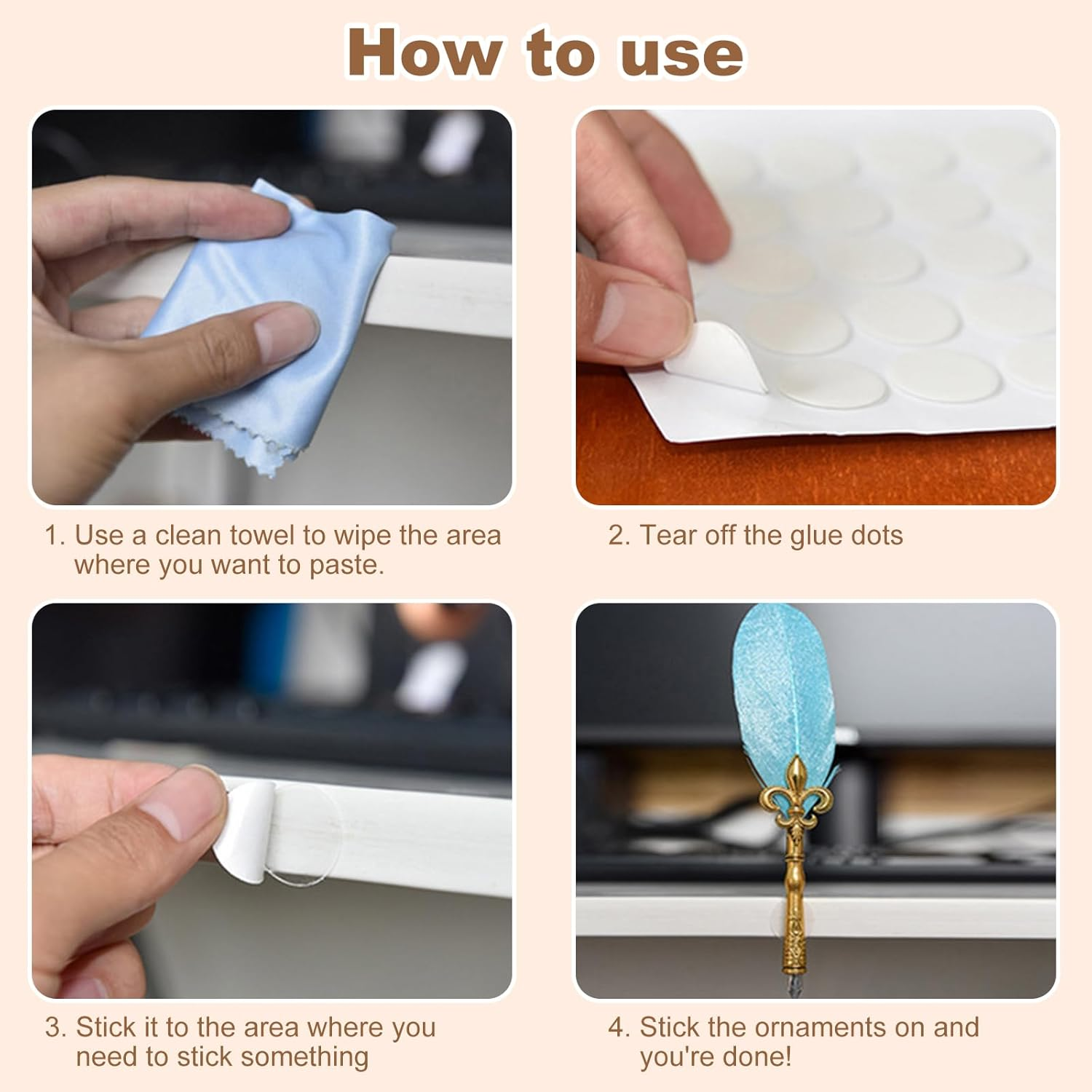 How to use

1. Use a clean towel to wipe the area where you want to paste.

2. Tear off the glue dots

3. Stick it to the area where you need to stick something

4. Stick the ornaments on and you're done!