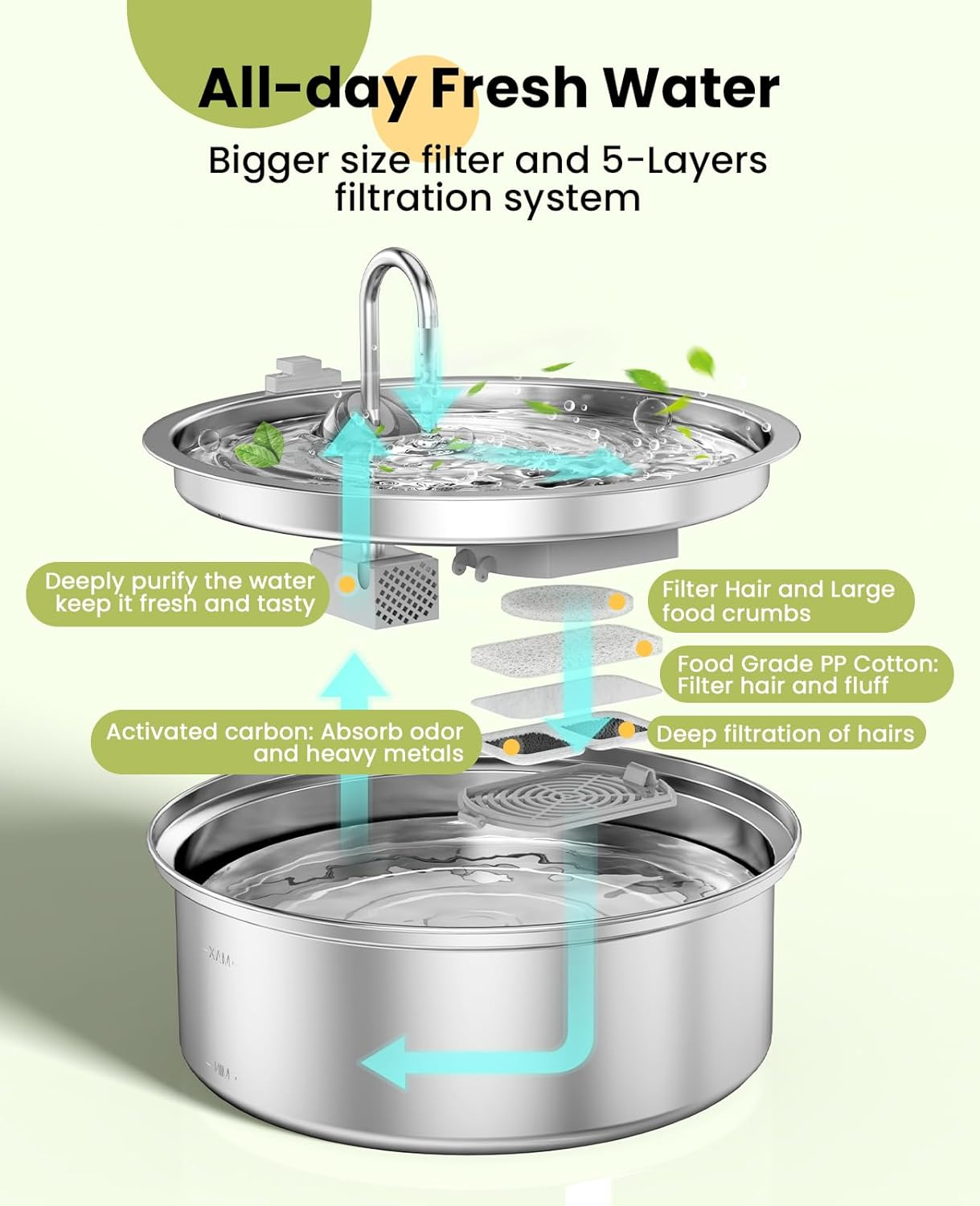 All-day Fresh Water

Bigger size filter and 5-Layers filtration system

Deeply purify the water keep it fresh and tasty

Filter Hair and Large food crumbs

Food Grade PP Cotton: Filter hair and fluff

Activated carbon: Absorb odor and heavy metals

Deep filtration of hairs

MAX

MIN