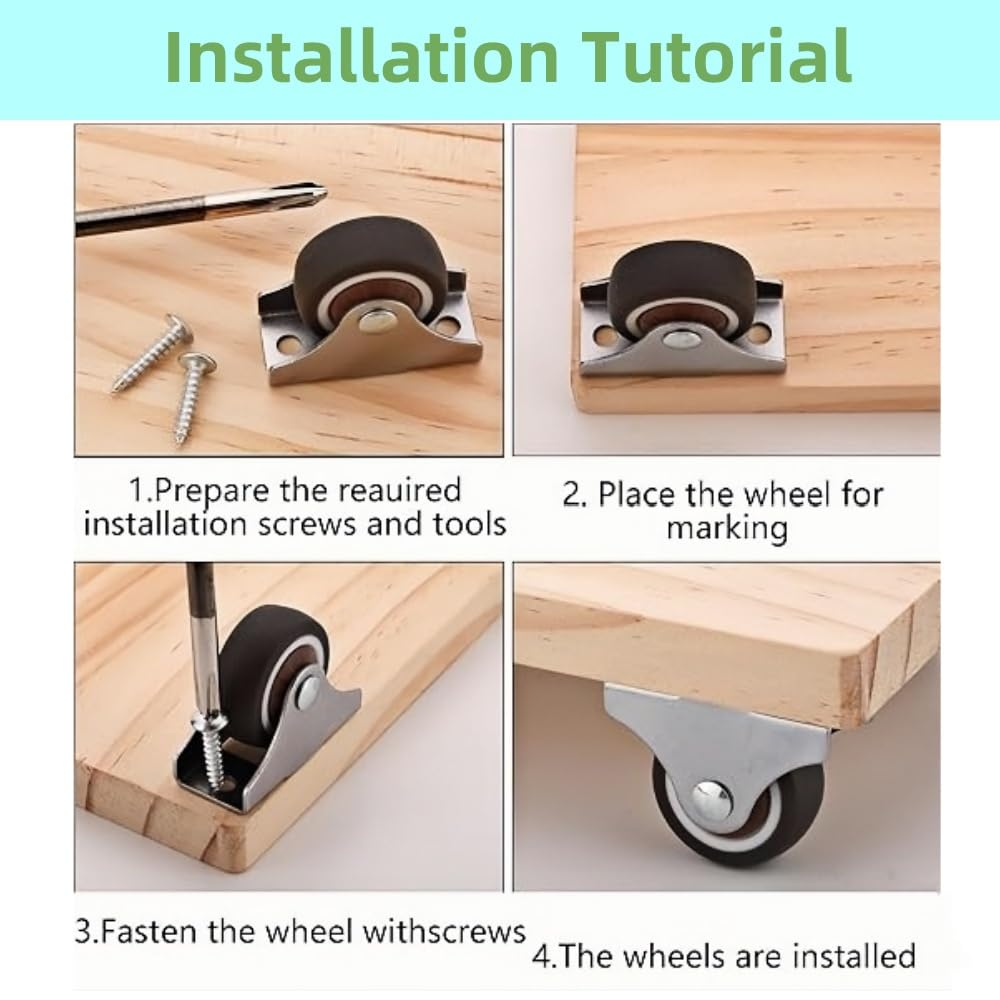 Installation Tutorial

1.Prepare the reauired installation screws and tools

2. Place the wheel for marking

3.Fasten the wheel withscrews

4.The wheels are installed