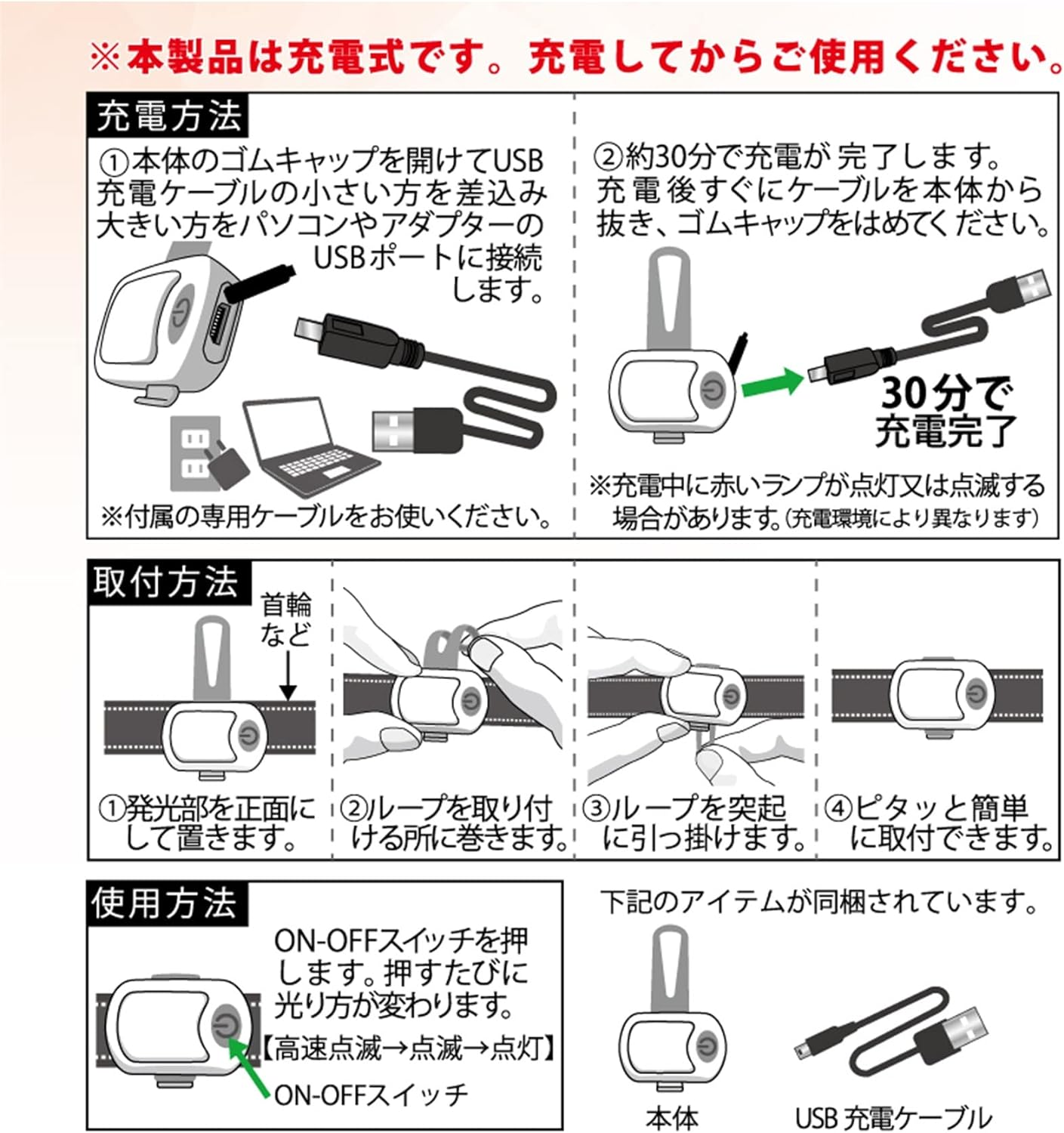 ※本製品は充電式です。充電してからご使用ください。

充電方法

①本体のゴムキャップを開けてUSB充電ケーブルの小さい方を差込み大きい方をパソコンやアダプターのUSBポートに接続します。

※付属の専用ケーブルをお使いください。

②約30分で充電が完了します。充電後すぐにケーブルを本体から抜き、ゴムキャップをはめてください。

30分で充電完了

※充電中に赤いランプが点灯又は点滅する場合があります。(充電環境により異なります)

取付方法

首輪など

①発光部を正面にして置きます。

②ループを取り付ける所に巻きます。

③ループを突起に引っ掛けます。

④ピタッと簡単に取付できます。

使用方法

ON-OFFスイッチを押します。押すたびに光り方が変わります。

【高速点滅→点滅→点灯】

ON-OFFスイッチ

下記のアイテムが同梱されています。

本体

USB 充電ケーブル