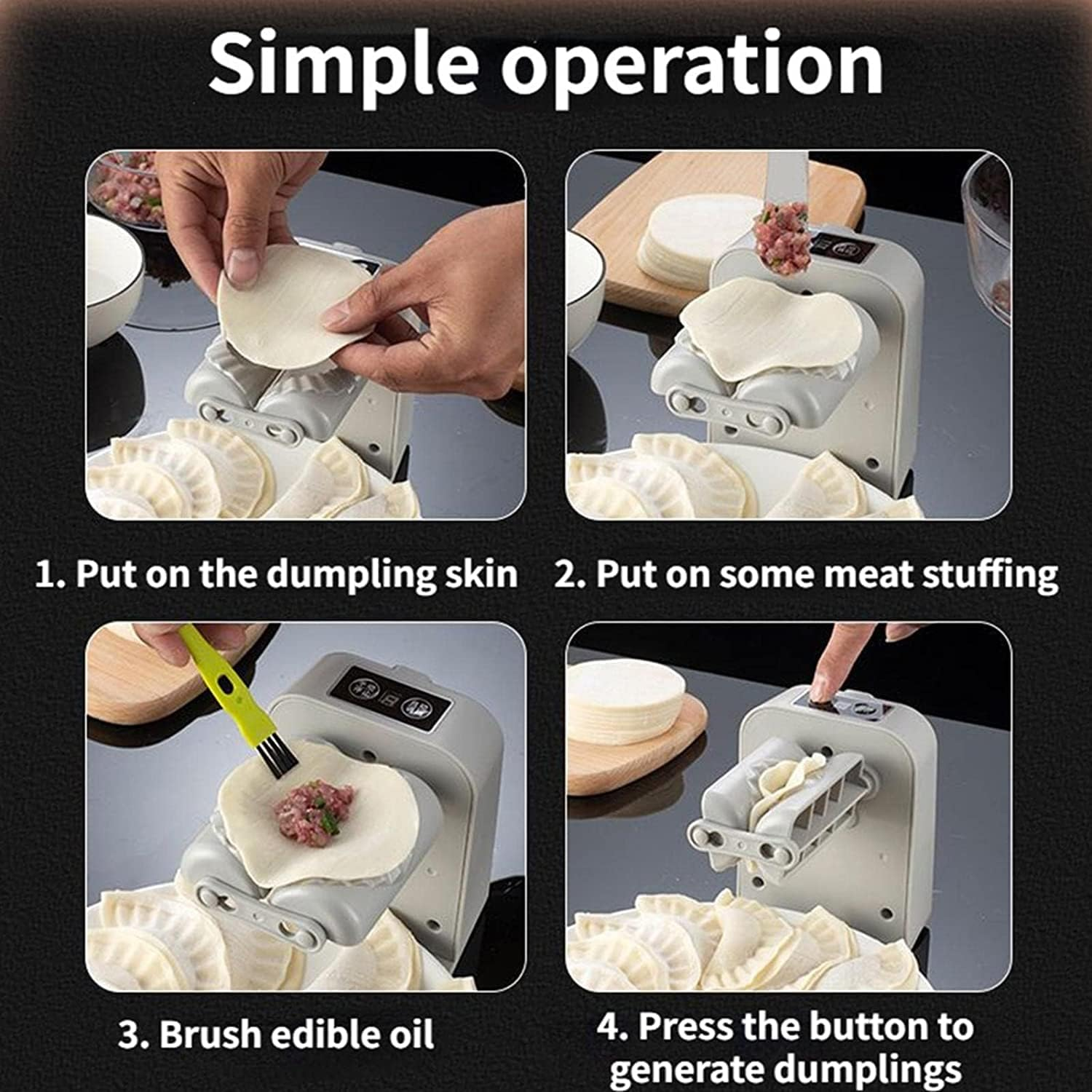 Simple operation

1. Put on the dumpling skin

2. Put on some meat stuffing

3. Brush edible oil

4. Press the button to generate dumplings