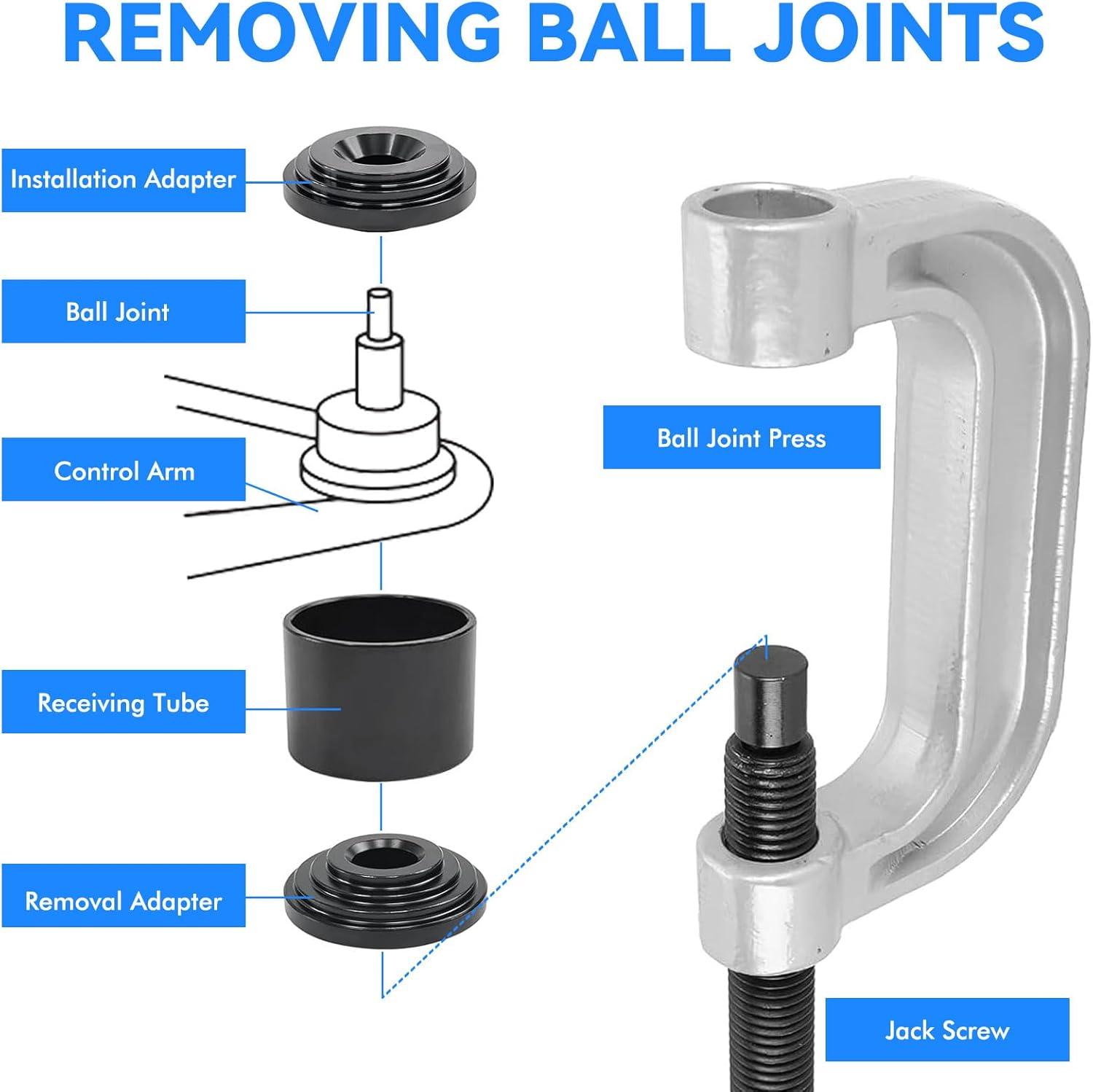 REMOVING BALL JOINTS

Installation Adapter

Ball Joint

Control Arm

Receiving Tube

Removal Adapter

Ball Joint Press

Jack Screw