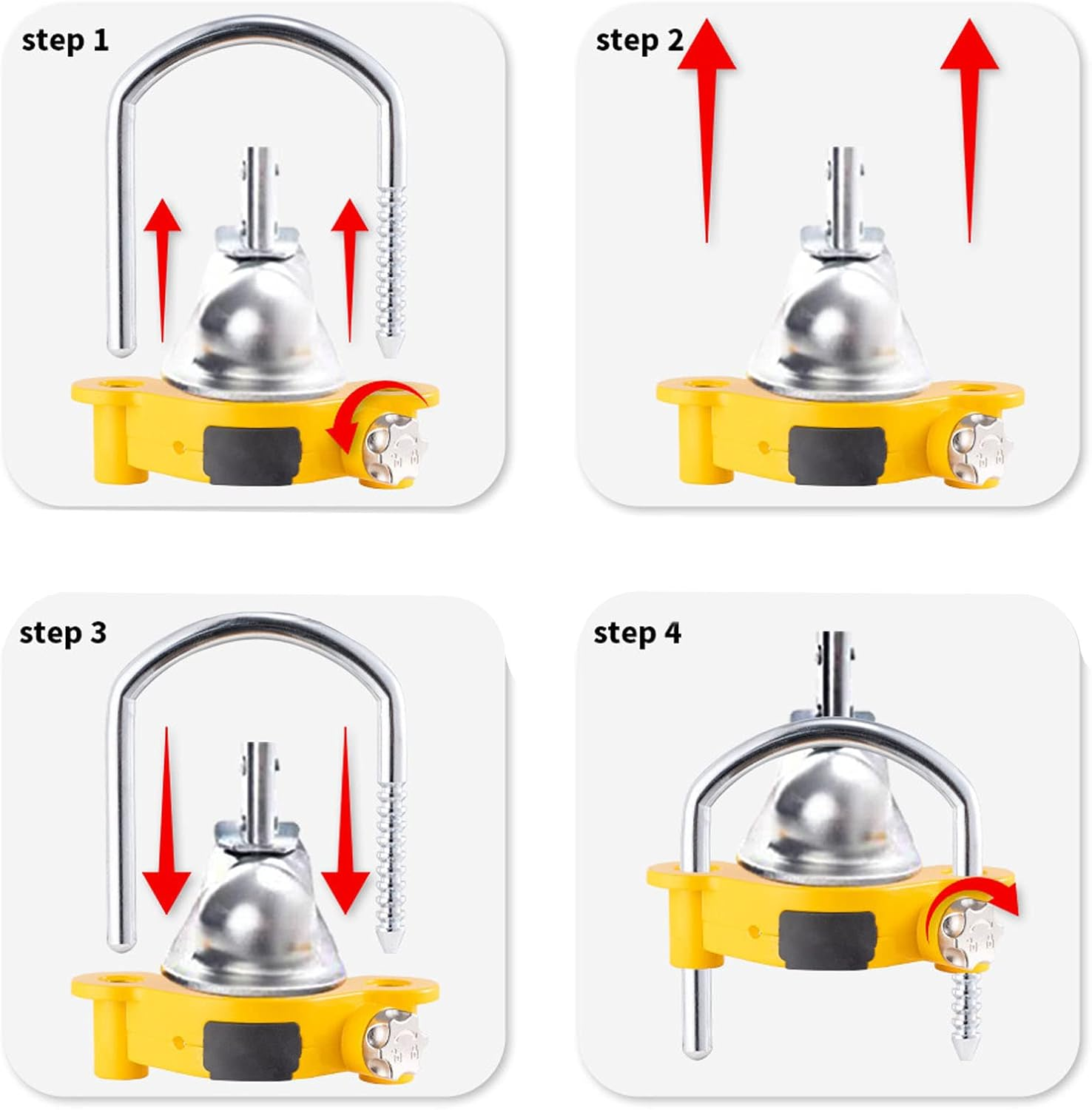 step 1

step 2

step 3

step 4