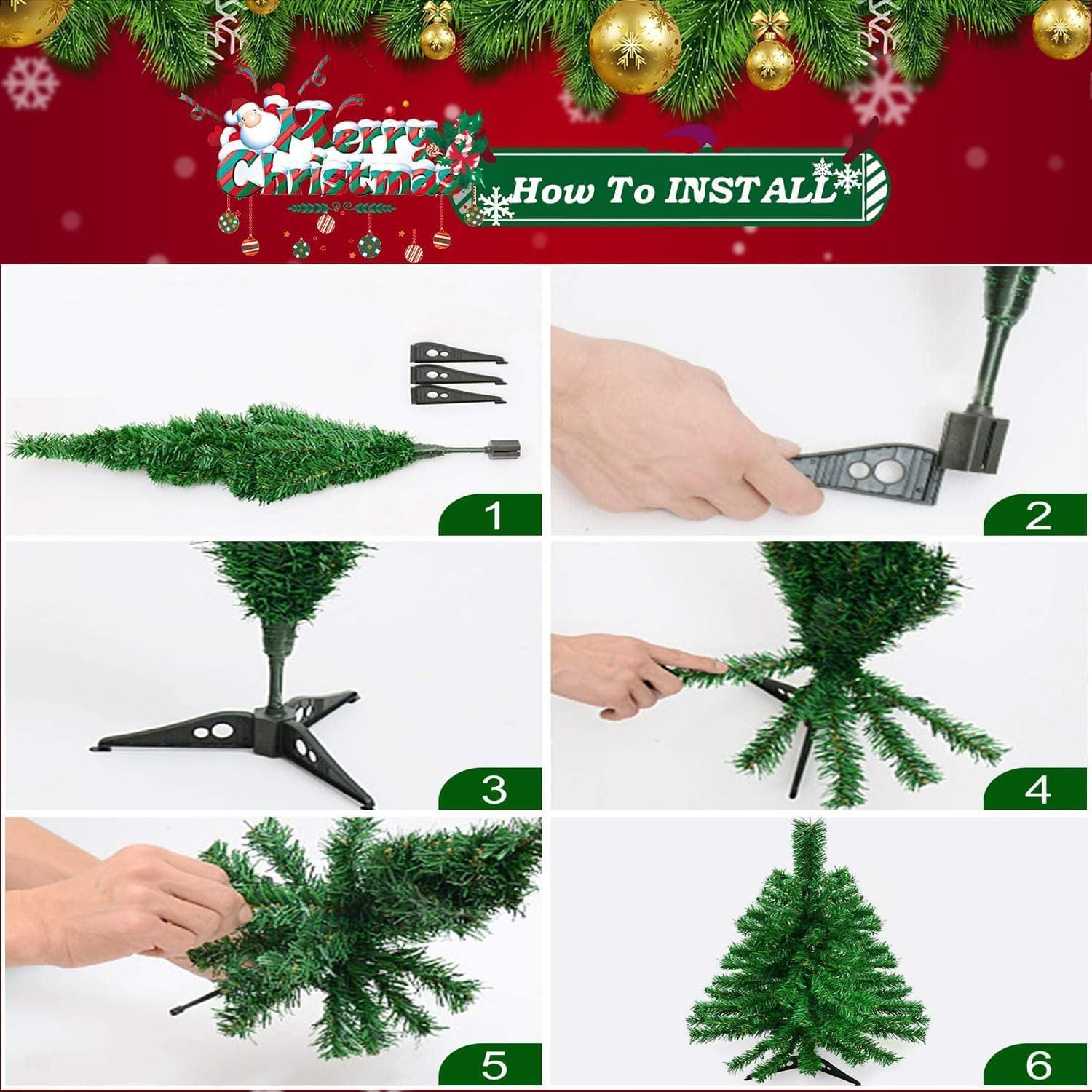 Merry Christmas

How To INSTALL

1

2

3

4

5

6