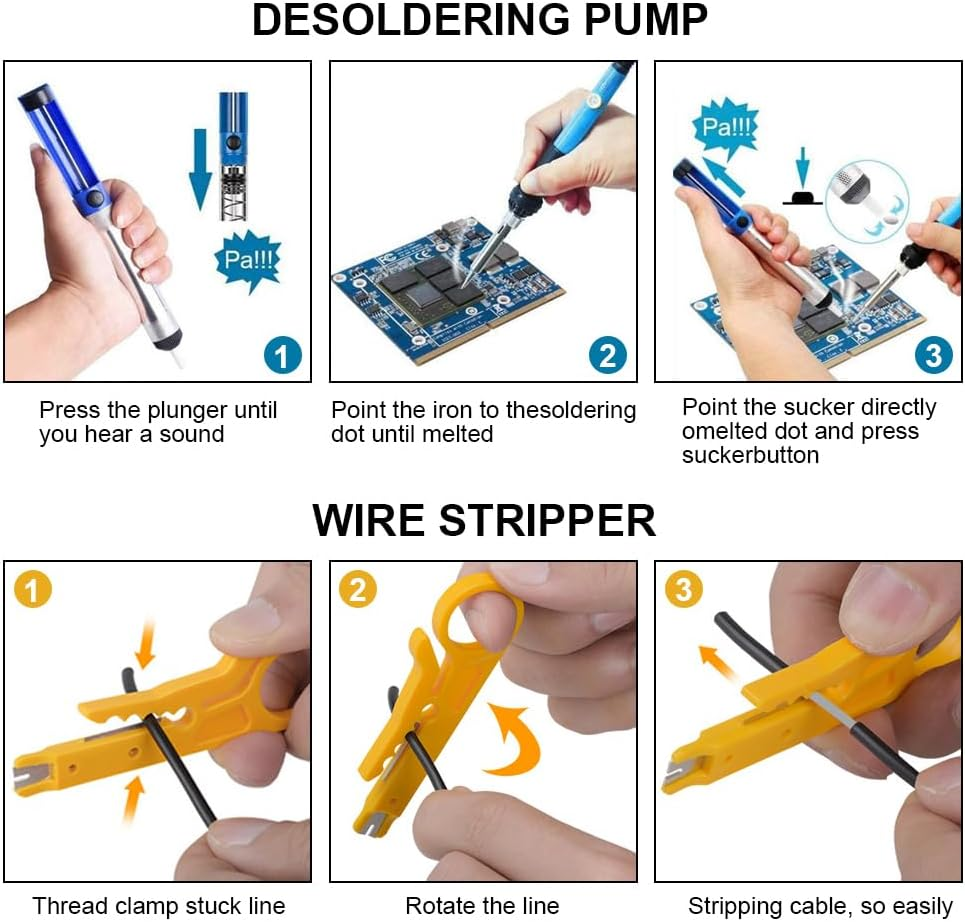 DESOLDERING PUMP

Pa!!!

1

Press the plunger until you hear a sound

2

Point the iron to thesoldering dot until melted

Pa!!!

3

Point the sucker directly omelted dot and press suckerbutton

WIRE STRIPPER

1

Thread clamp stuck line

2

Rotate the line

3

Stripping cable, so easily