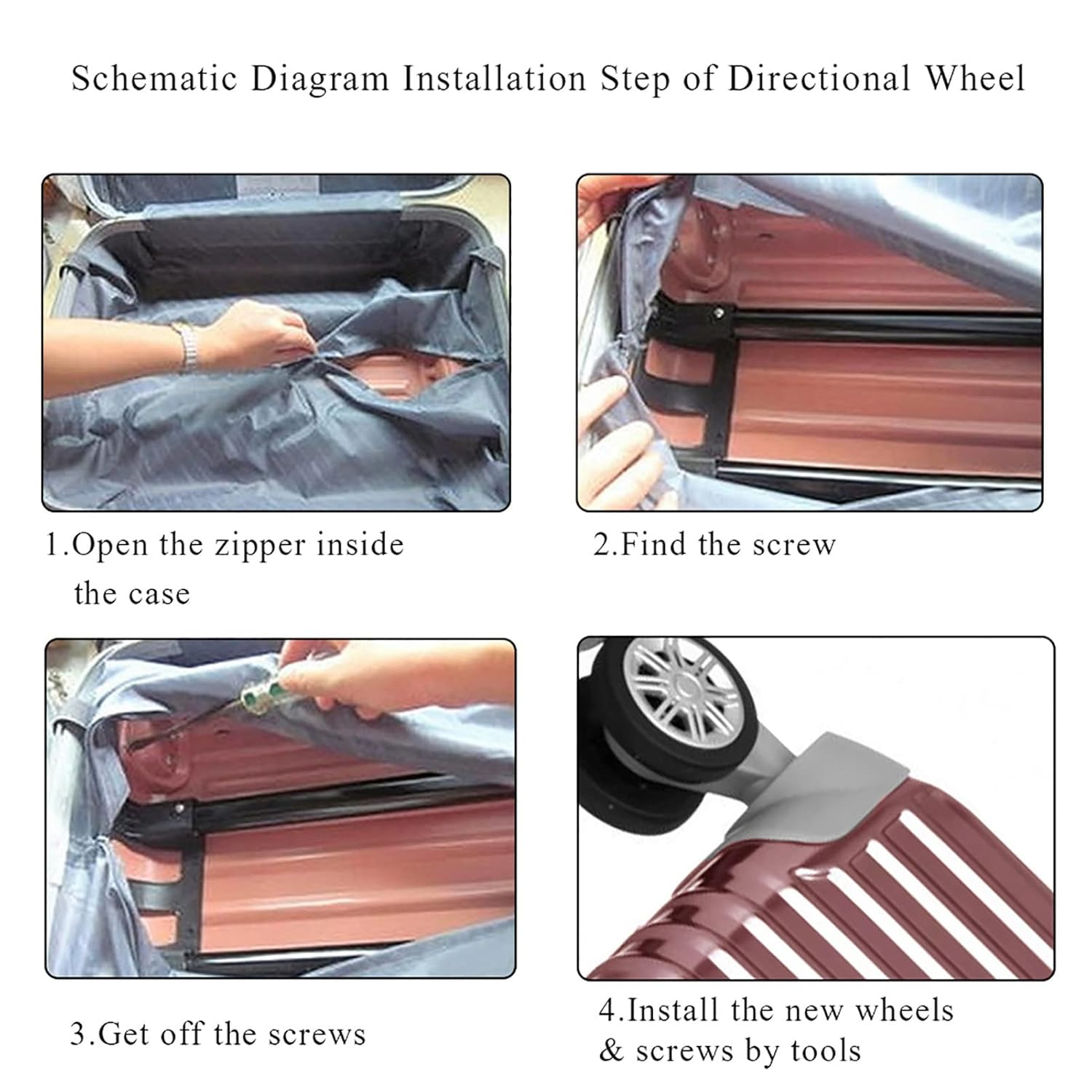 Schematic Diagram Installation Step of Directional Wheel

1.Open the zipper inside the case

2.Find the screw

3.Get off the screws

4.Install the new wheels & screws by tools