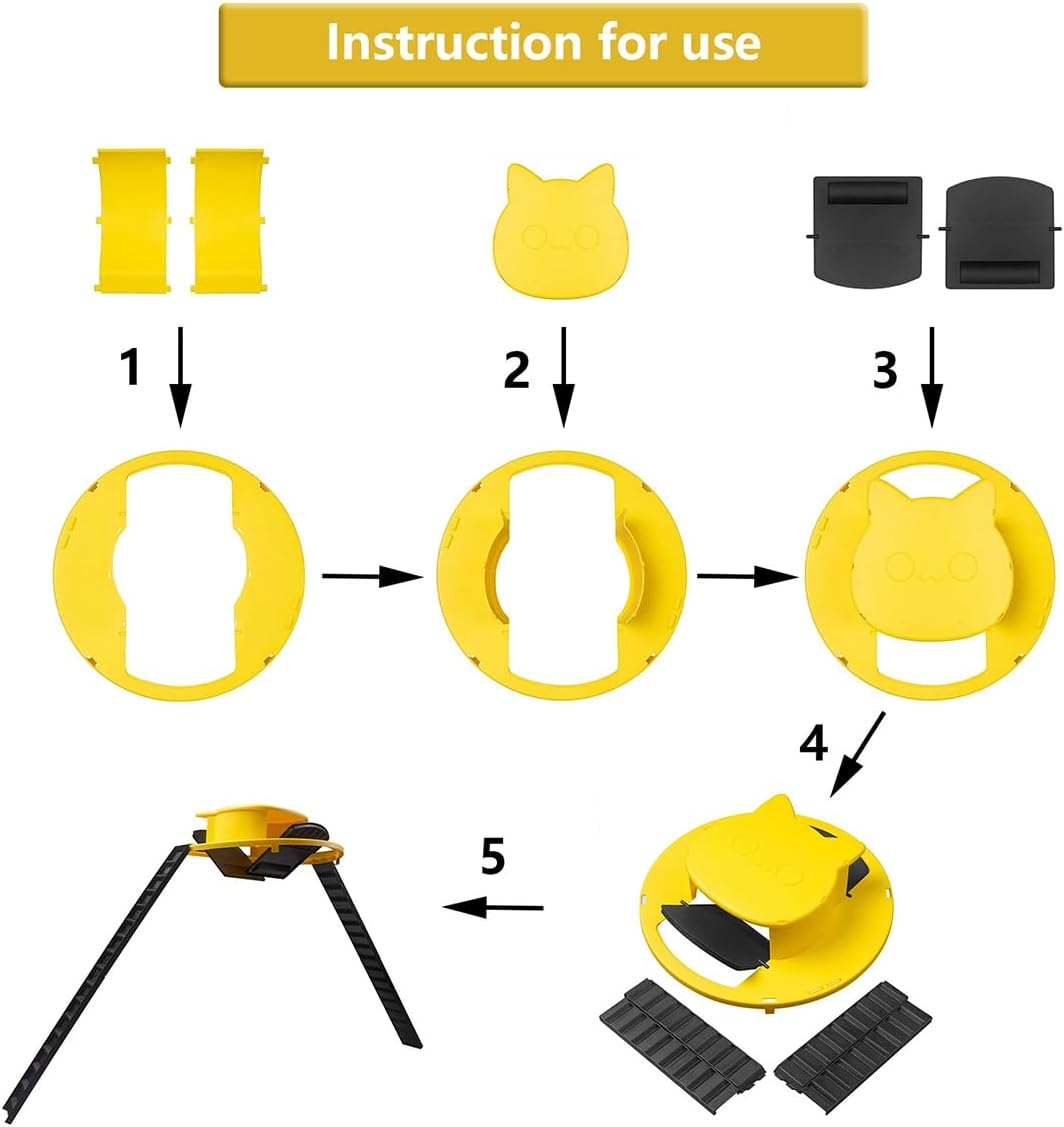 Instruction for use

1

2

3

4

5