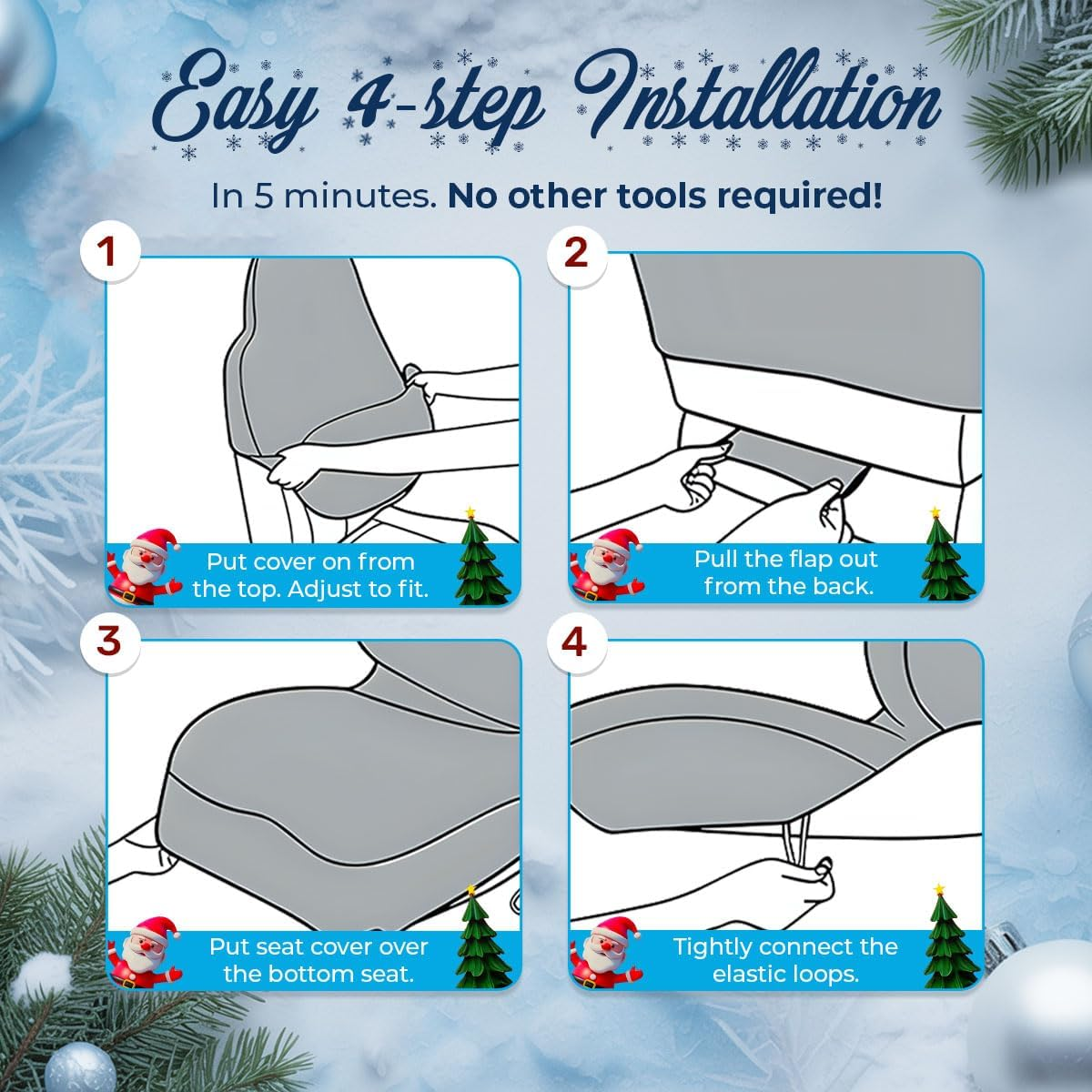 Easy 4-step Installation

In 5 minutes. No other tools required!

1

Put cover on from the top. Adjust to fit.

2

Pull the flap out from the back.

3

Put seat cover over the bottom seat.

4

Tightly connect the elastic loops.