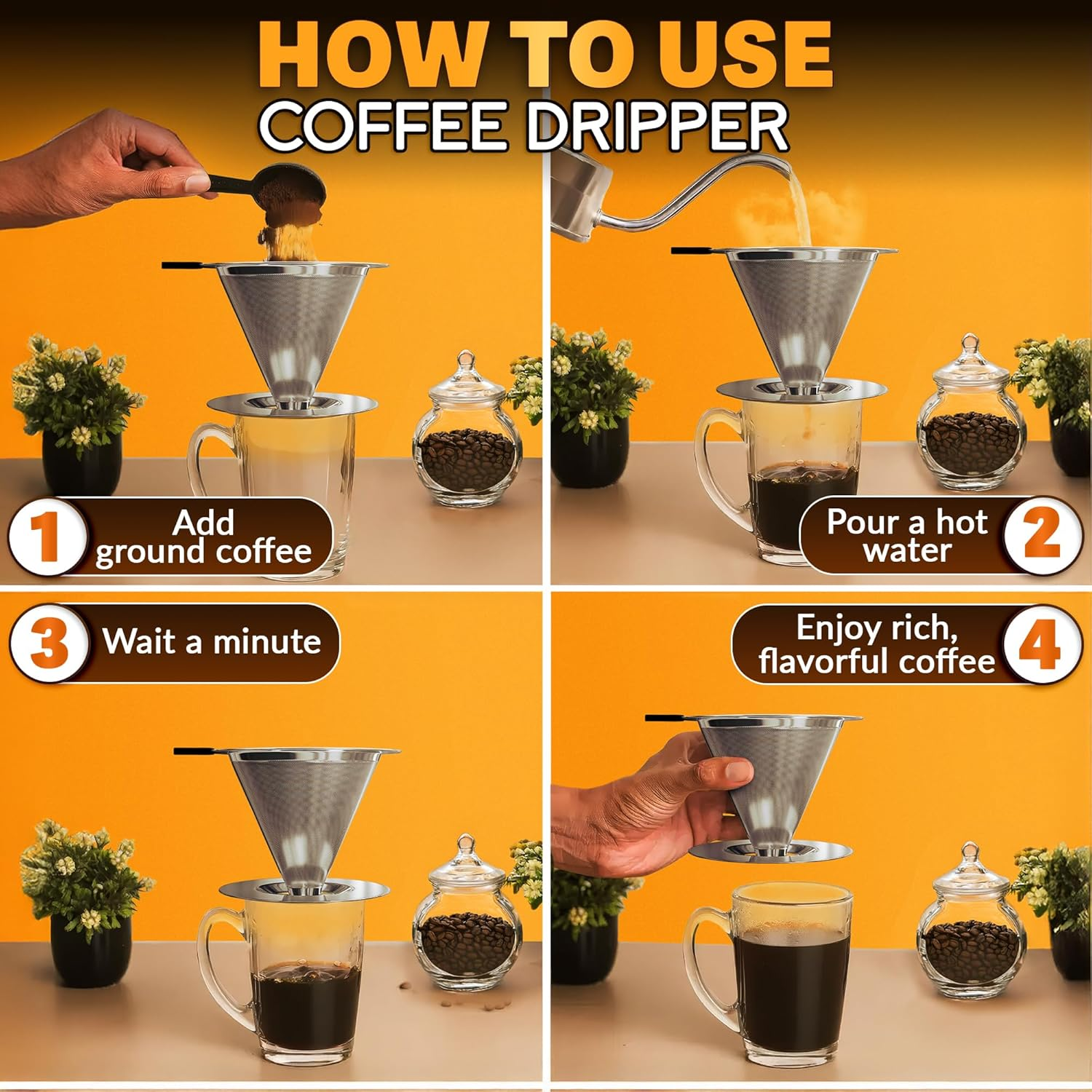 HOW TO USE
COFFEE DRIPPER

1 Add ground coffee

Pour a hot water 2

3 Wait a minute

Enjoy rich, flavorful coffee 4