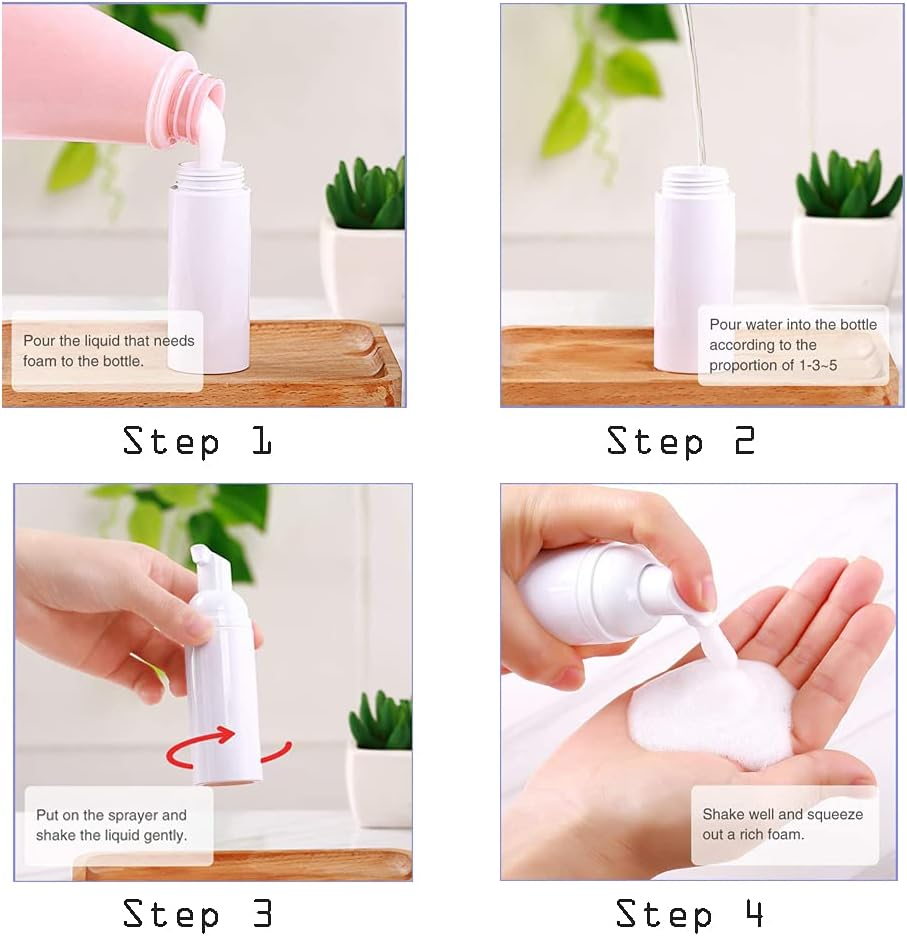 Pour the liquid that needs foam to the bottle.

Step 1

Pour water into the bottle according to the proportion of 1-3~5

Step 2

Put on the sprayer and shake the liquid gently.

Step 3

Shake well and squeeze out a rich foam.

Step 4