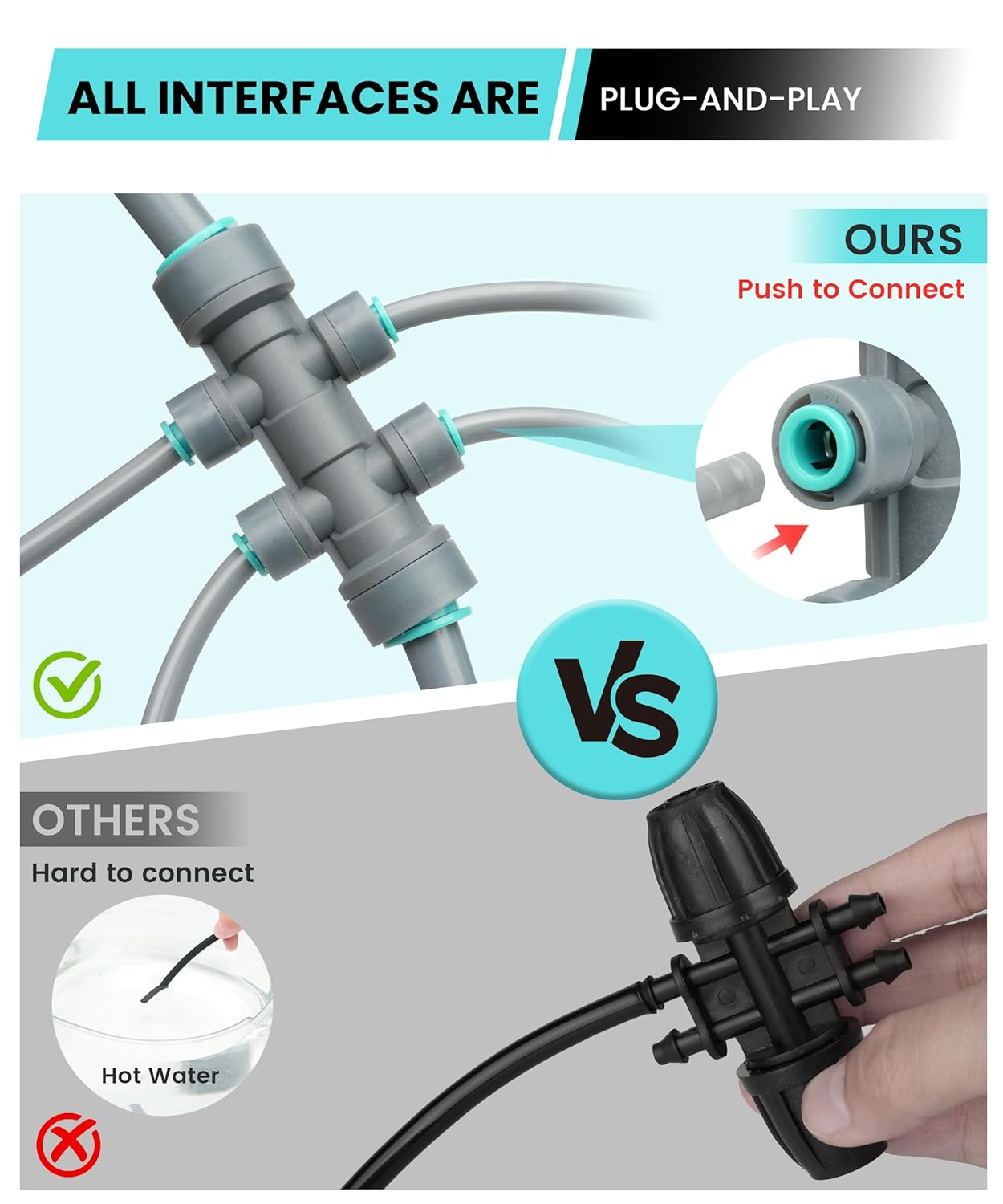 ALL INTERFACES ARE PLUG-AND-PLAY

OURS

Push to Connect

VS

OTHERS

Hard to connect

Hot Water